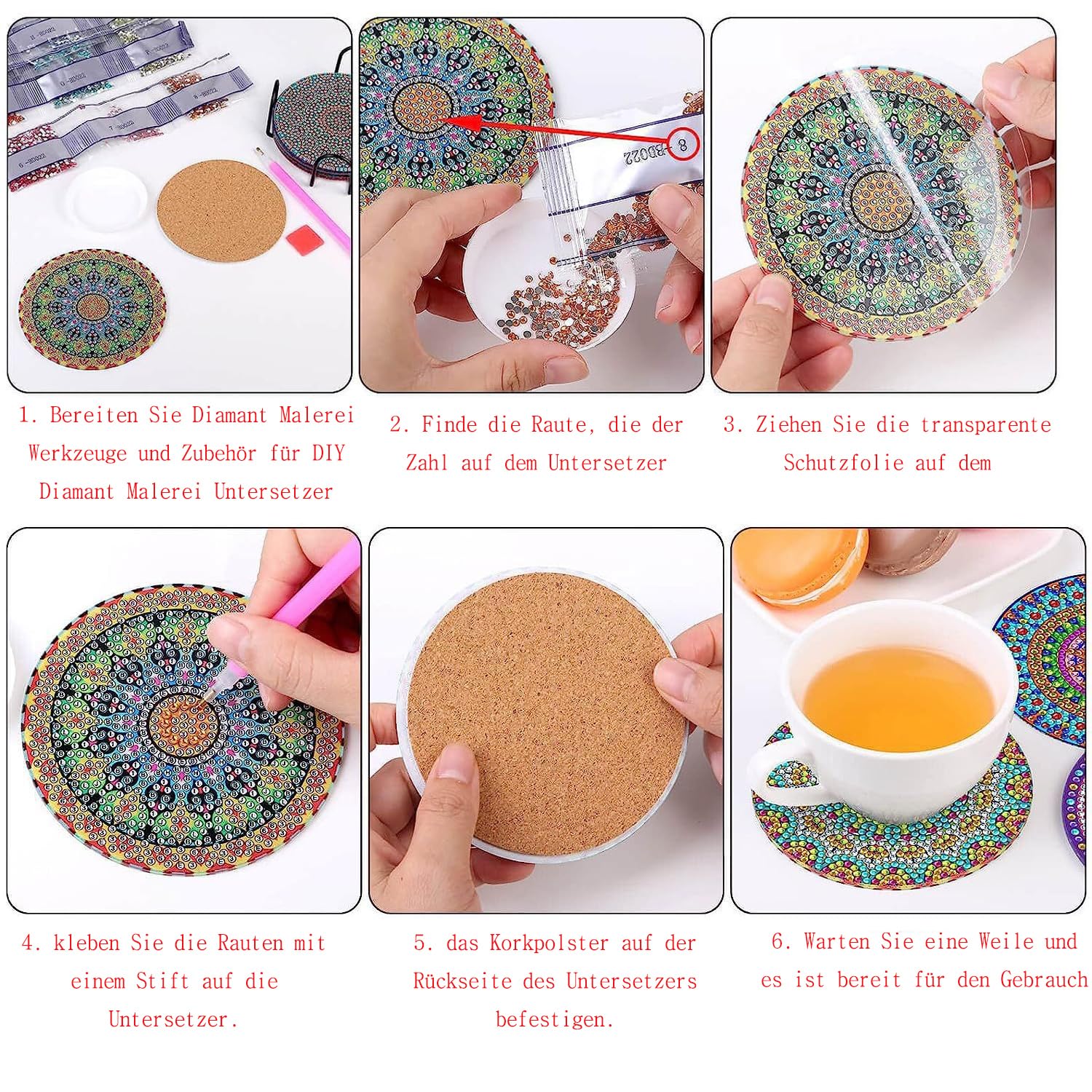 8 -BD022

1. Bereiten Sie Diamant Malerei Werkzeuge und Zubehör für DIY Diamant Malerei Untersetzer

2. Finde die Raute, die der Zahl auf dem Untersetzer

3. Ziehen Sie die transparente Schutzfolie auf dem

4. kleben Sie die Rauten mit einem Stift auf die Untersetzer.

5. das Korkpolster auf der Rückseite des Untersetzers befestigen.

6. Warten Sie eine Weile und es ist bereit für den Gebrauch