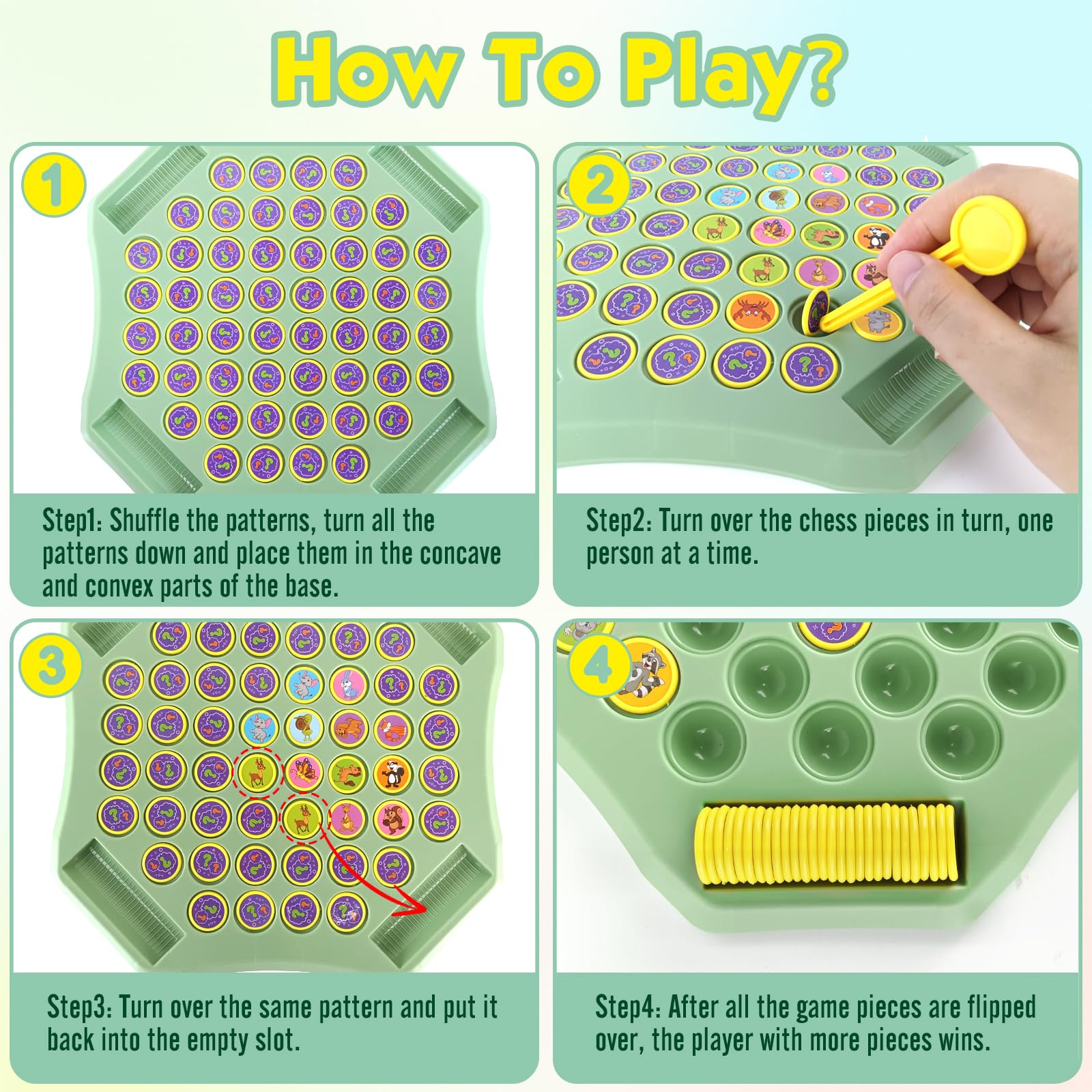 How To Play?

1

Step1: Shuffle the patterns, turn all the patterns down and place them in the concave and convex parts of the base.

2

Step2: Turn over the chess pieces in turn, one person at a time.

3

Step3: Turn over the same pattern and put it back into the empty slot.

4

Step4: After all the game pieces are flipped over, the player with more pieces wins.