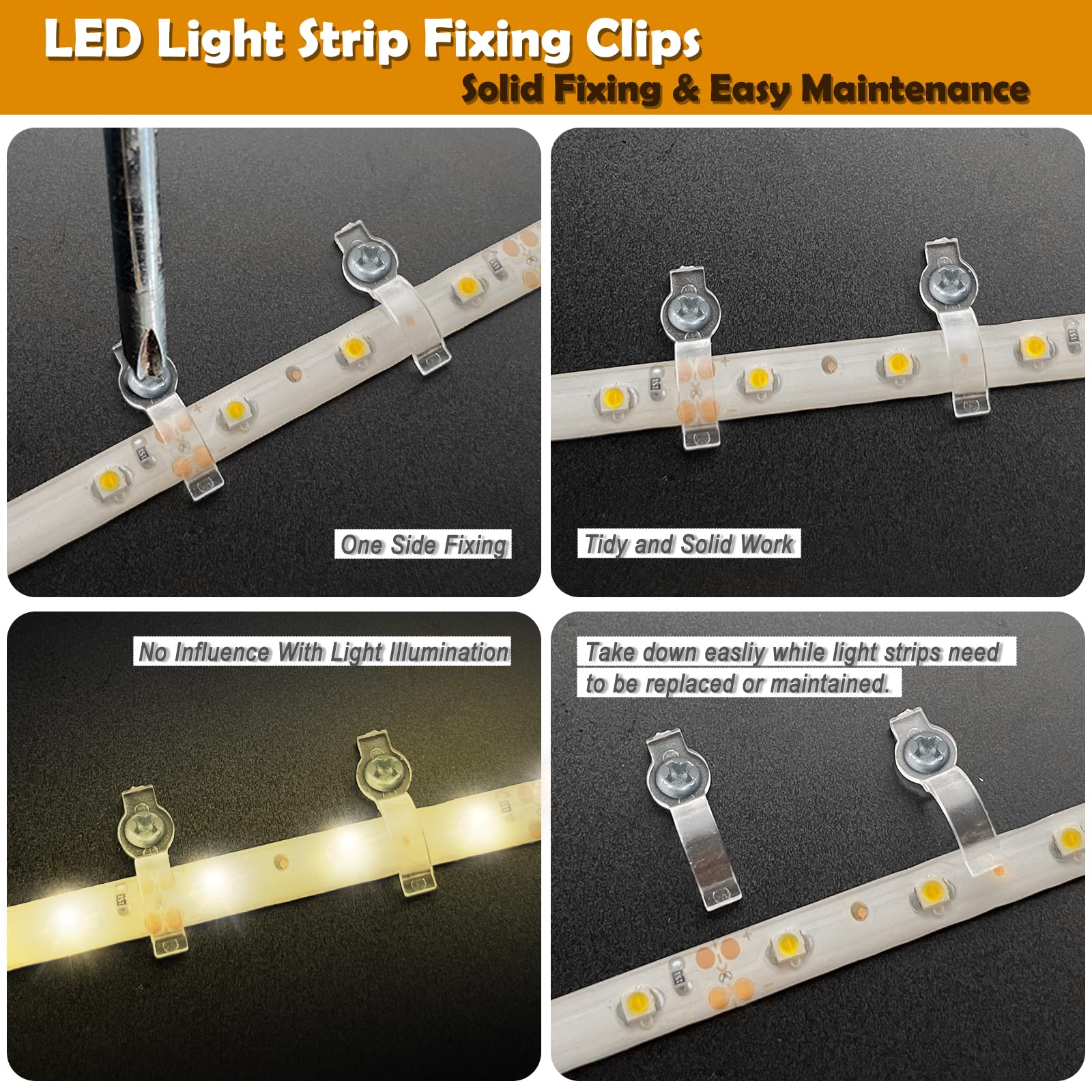 LED Light Strip Fixing Clips
Solid Fixing & Easy Maintenance

One Side Fixing

Tidy and Solid Work

No Influence With Light Illumination

Take down easliy while light strips need to be replaced or maintained.