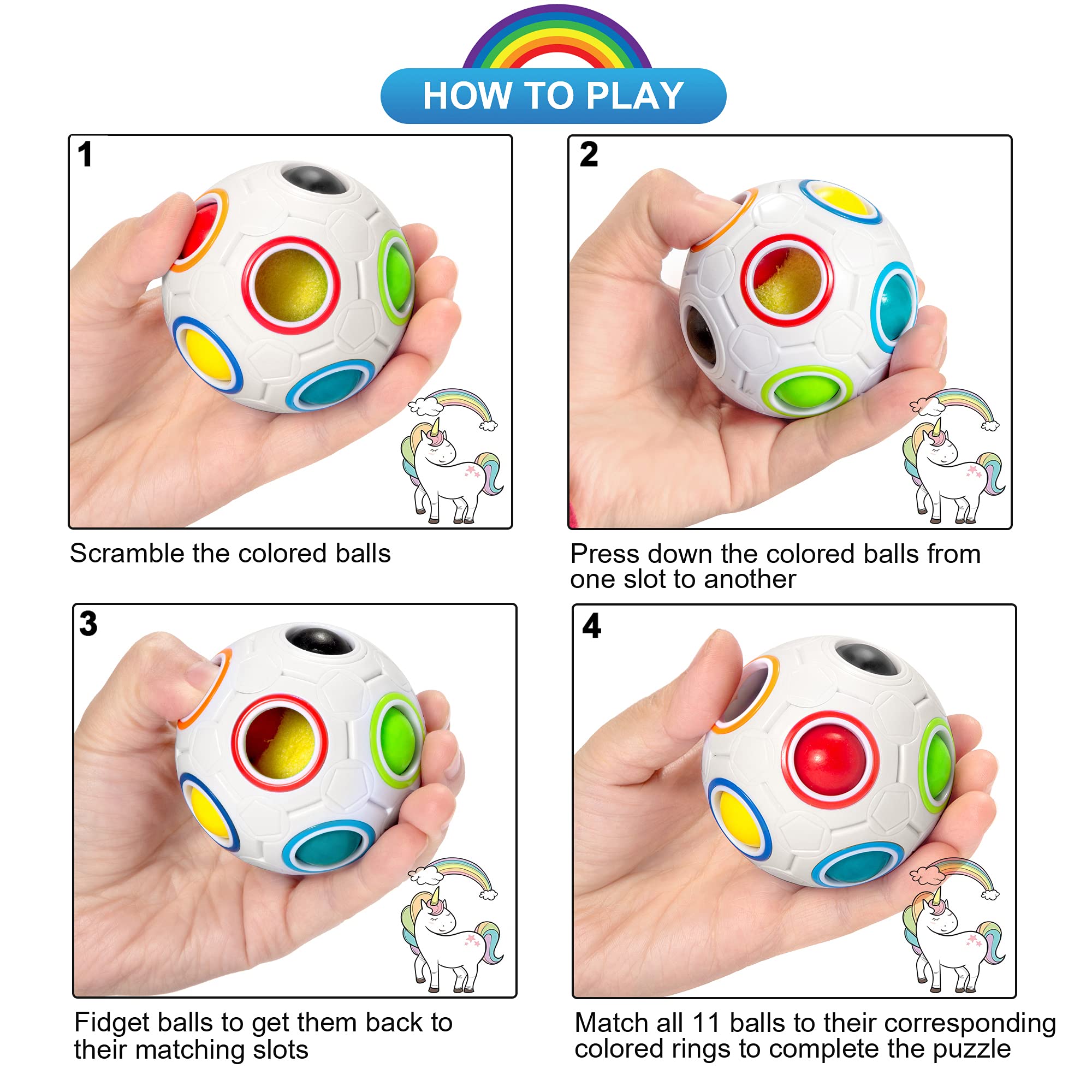 HOW TO PLAY

1

Scramble the colored balls

2

Press down the colored balls from one slot to another

3

Fidget balls to get them back to their matching slots

4

Match all 11 balls to their corresponding colored rings to complete the puzzle