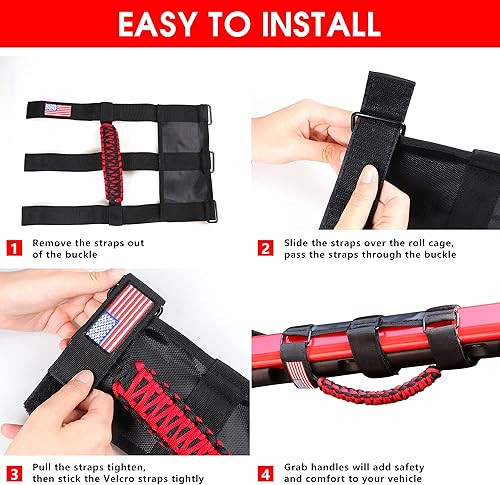 EASY TO INSTALL

1 Remove the straps out of the buckle

2 Slide the straps over the roll cage, pass the straps through the buckle

3 Pull the straps tighten, then stick the Velcro straps tightly

4 Grab handles will add safety and comfort to your vehicle