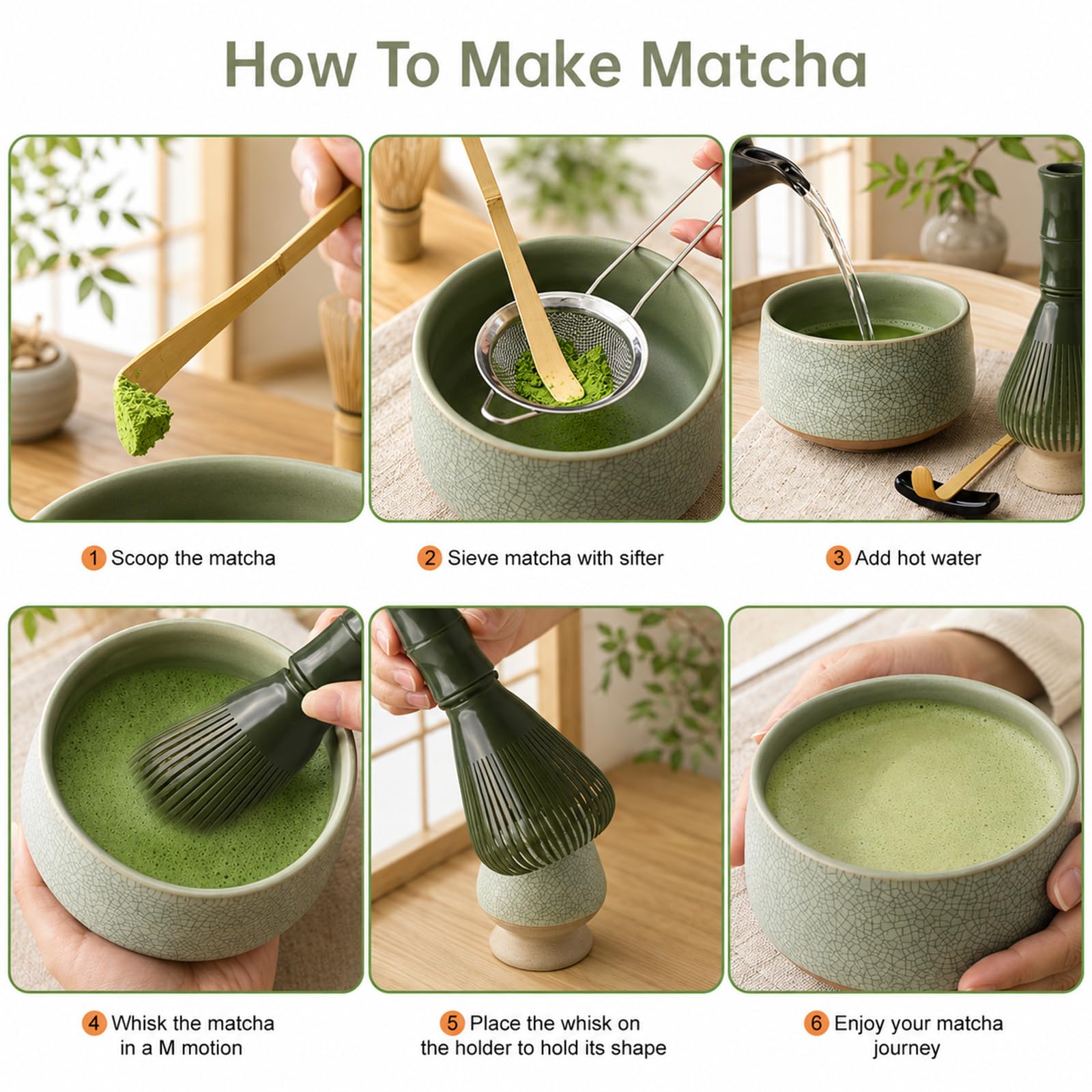 How To Make Matcha

1 Scoop the matcha

2 Sieve matcha with sifter

3 Add hot water

4 Whisk the matcha in a M motion

5 Place the whisk on the holder to hold its shape

6 Enjoy your matcha journey