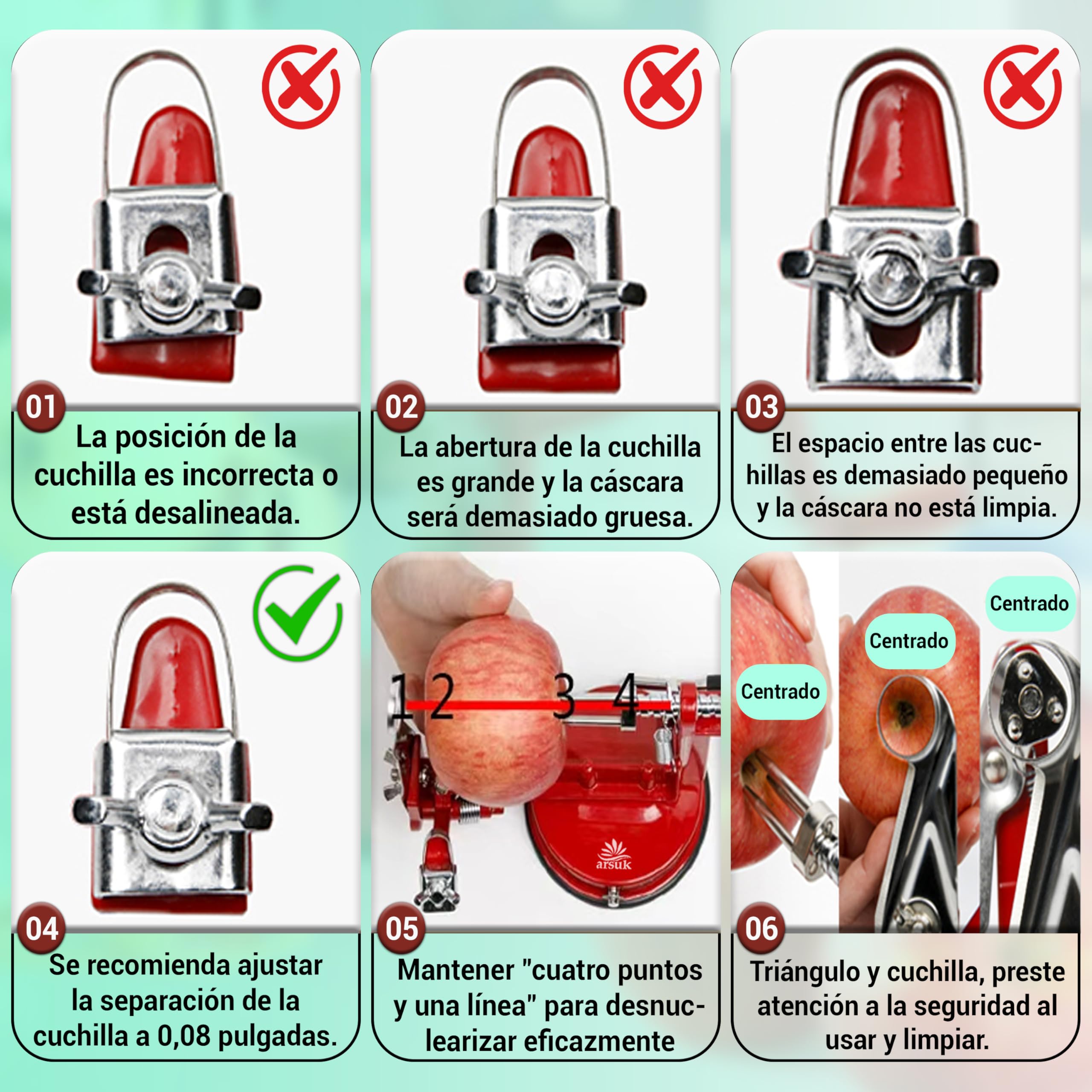 01
La posición de la cuchilla es incorrecta o está desalineada.

02
La abertura de la cuchilla es grande y la cáscara será demasiado gruesa.

03
El espacio entre las cuchillas es demasiado pequeño y la cáscara no está limpia.

04
Se recomienda ajustar la separación de la cuchilla a 0,08 pulgadas.

1 2 3 4
arsuk

05
Mantener "cuatro puntos y una línea" para desnuclearizar eficazmente

Centrado
Centrado
Centrado

06
Triángulo y cuchilla, preste atención a la seguridad al usar y limpiar.