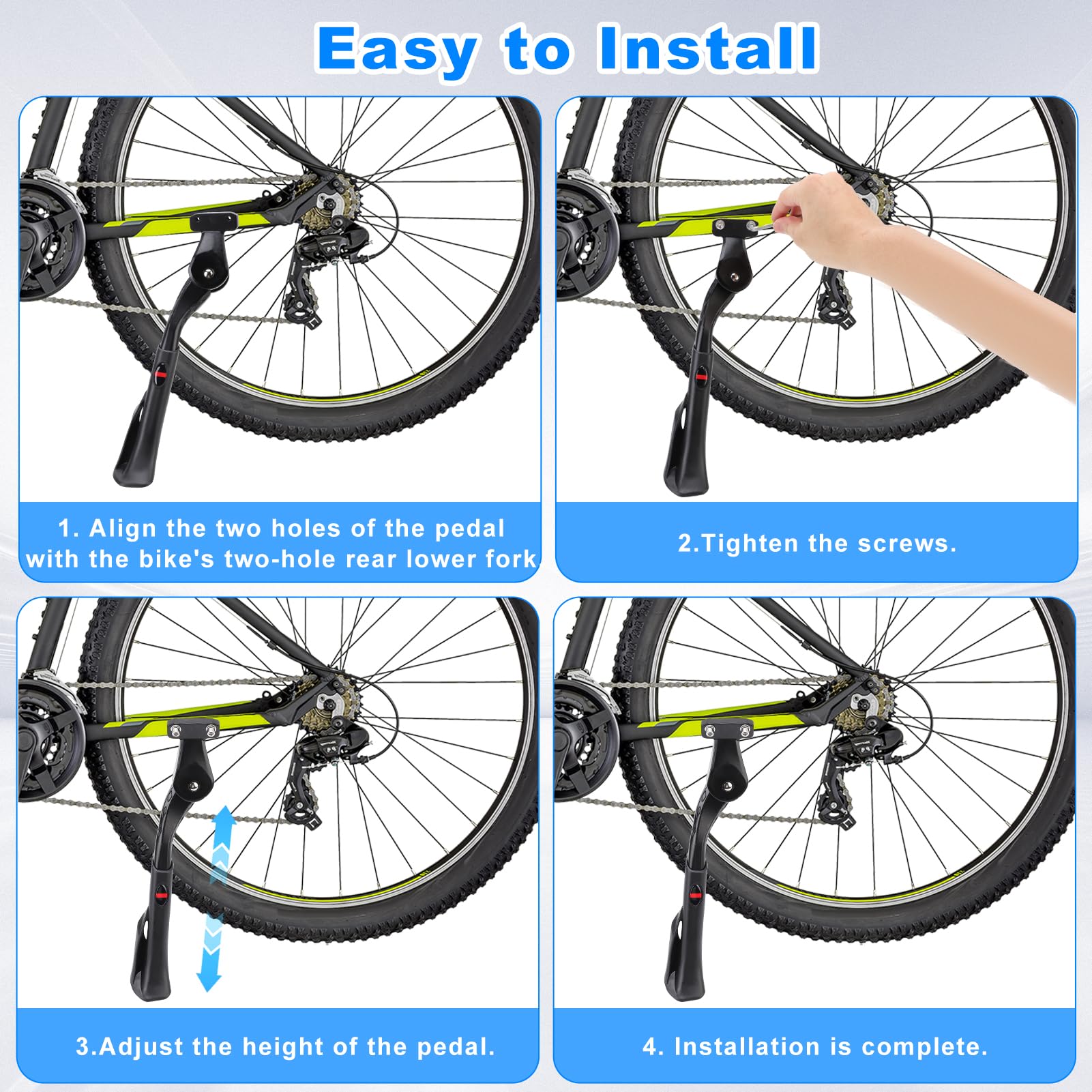 Easy to Install

1. Align the two holes of the pedal with the bike's two-hole rear lower fork

2.Tighten the screws.

3.Adjust the height of the pedal.

4. Installation is complete.