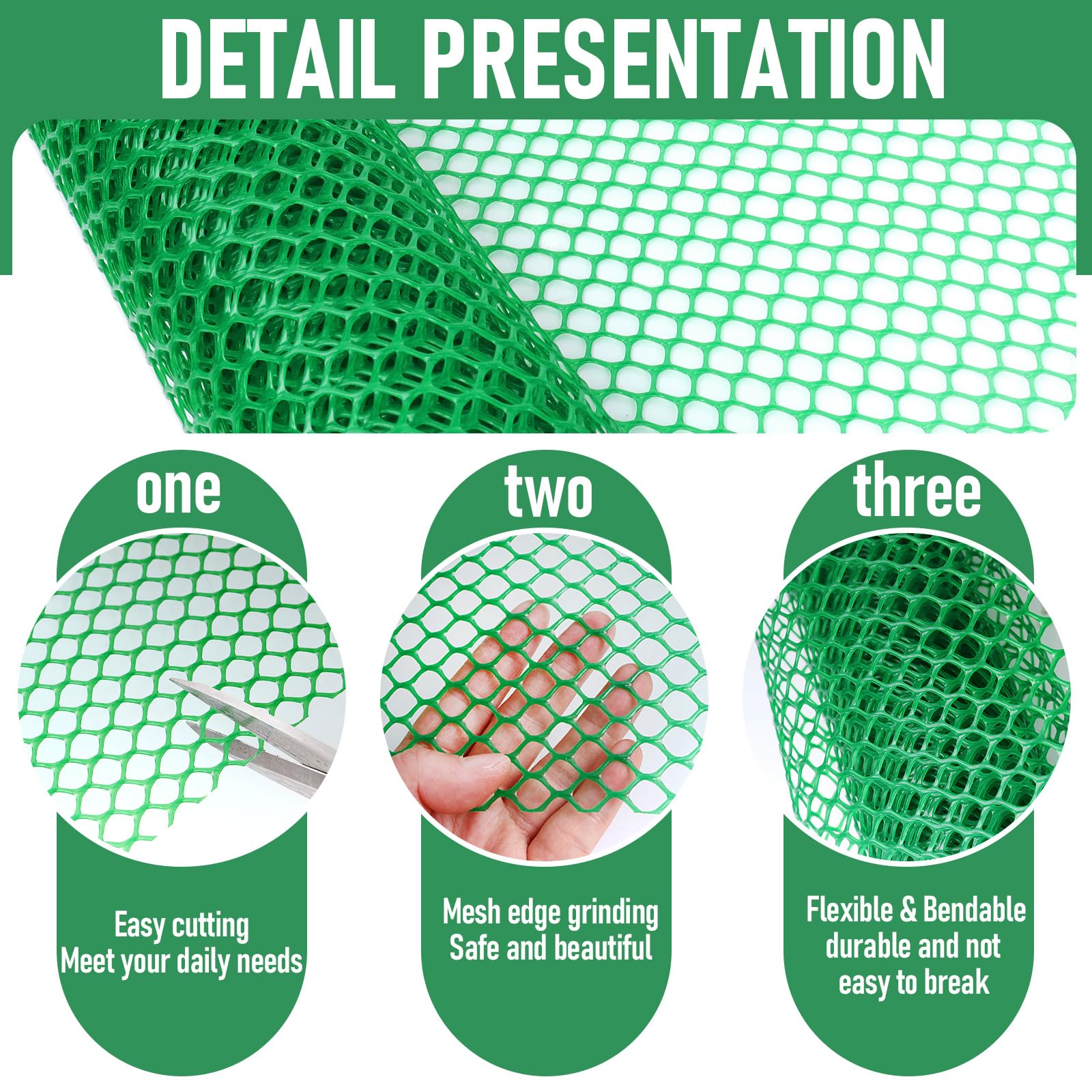 DETAIL PRESENTATION

one

Easy cutting
Meet your daily needs

two

Mesh edge grinding
Safe and beautiful

three

Flexible & Bendable
durable and not
easy to break