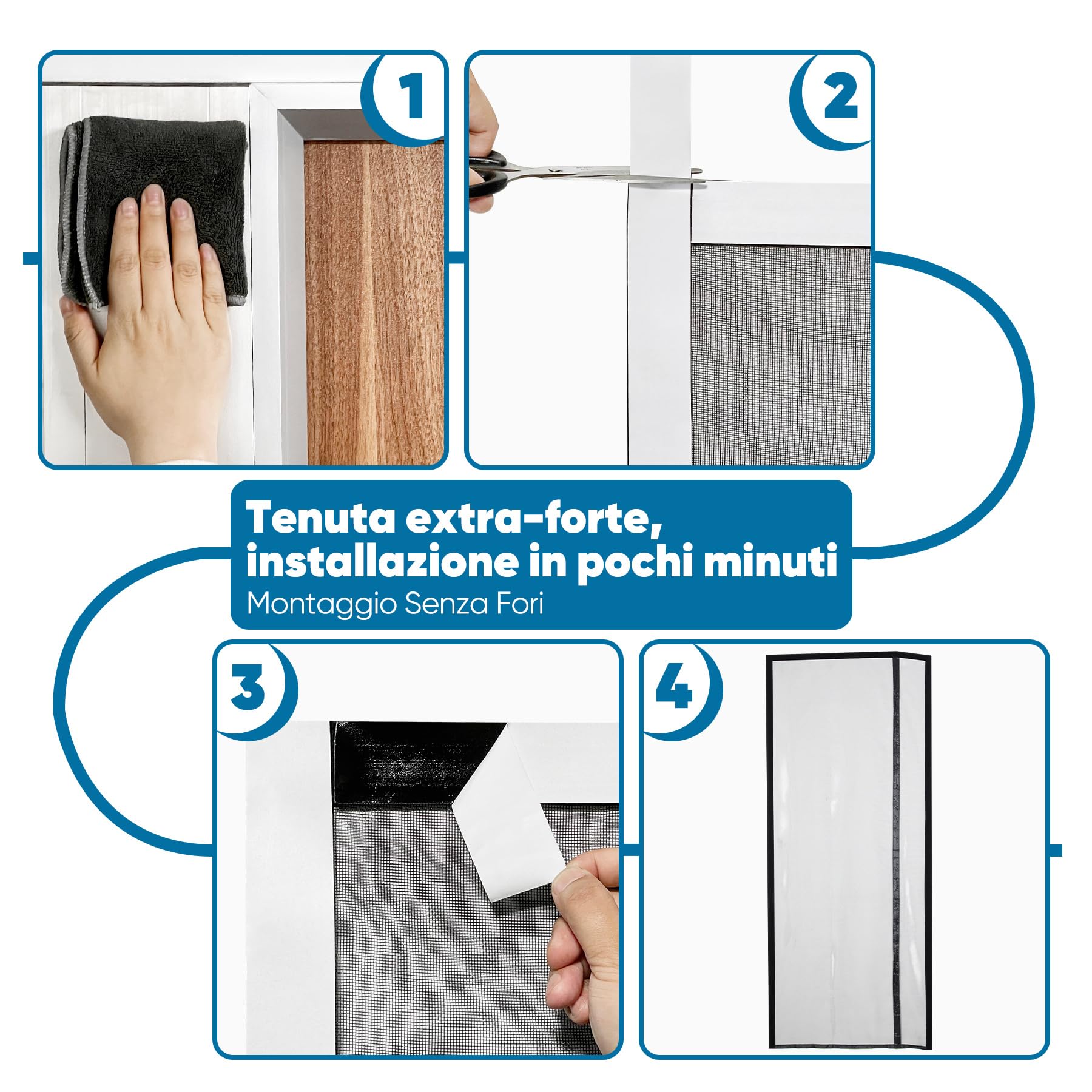 1

2

Tenuta extra-forte, installazione in pochi minuti
Montaggio Senza Fori

3

4