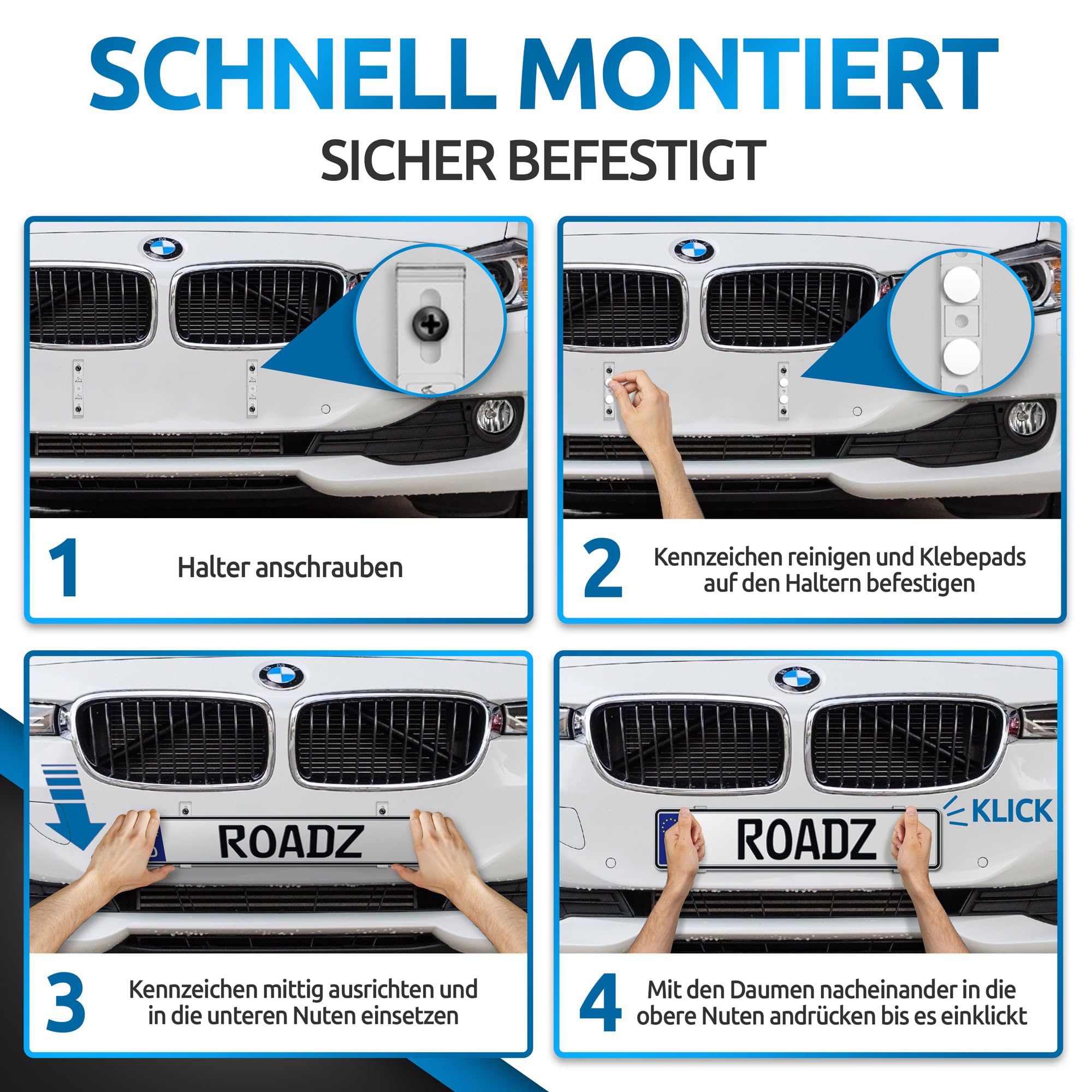 SCHNELL MONTIERT

SICHER BEFESTIGT

1 Halter anschrauben

2 Kennzeichen reinigen und Klebepads auf den Haltern befestigen

ROADZ

3 Kennzeichen mittig ausrichten und in die unteren Nuten einsetzen

KLICK

ROADZ

4 Mit den Daumen nacheinander in die obere Nuten andrücken bis es einklickt