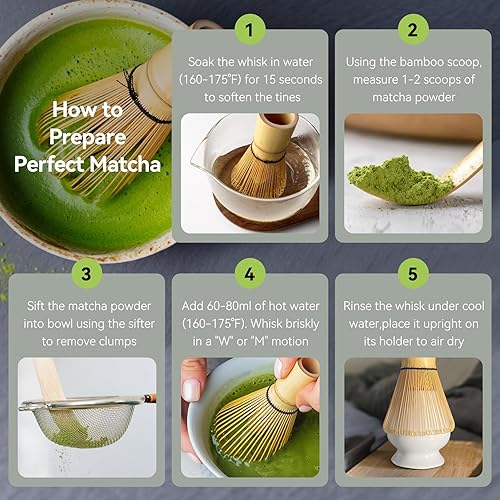 How to Prepare Perfect Matcha

1

Soak the whisk in water (160-175°F) for 15 seconds to soften the tines

2

Using the bamboo scoop, measure 1-2 scoops of matcha powder

3

Sift the matcha powder into bowl using the sifter to remove clumps

4

Add 60-80ml of hot water (160-175°F). Whisk briskly in a "W" or "M" motion

5

Rinse the whisk under cool water,place it upright on its holder to air dry