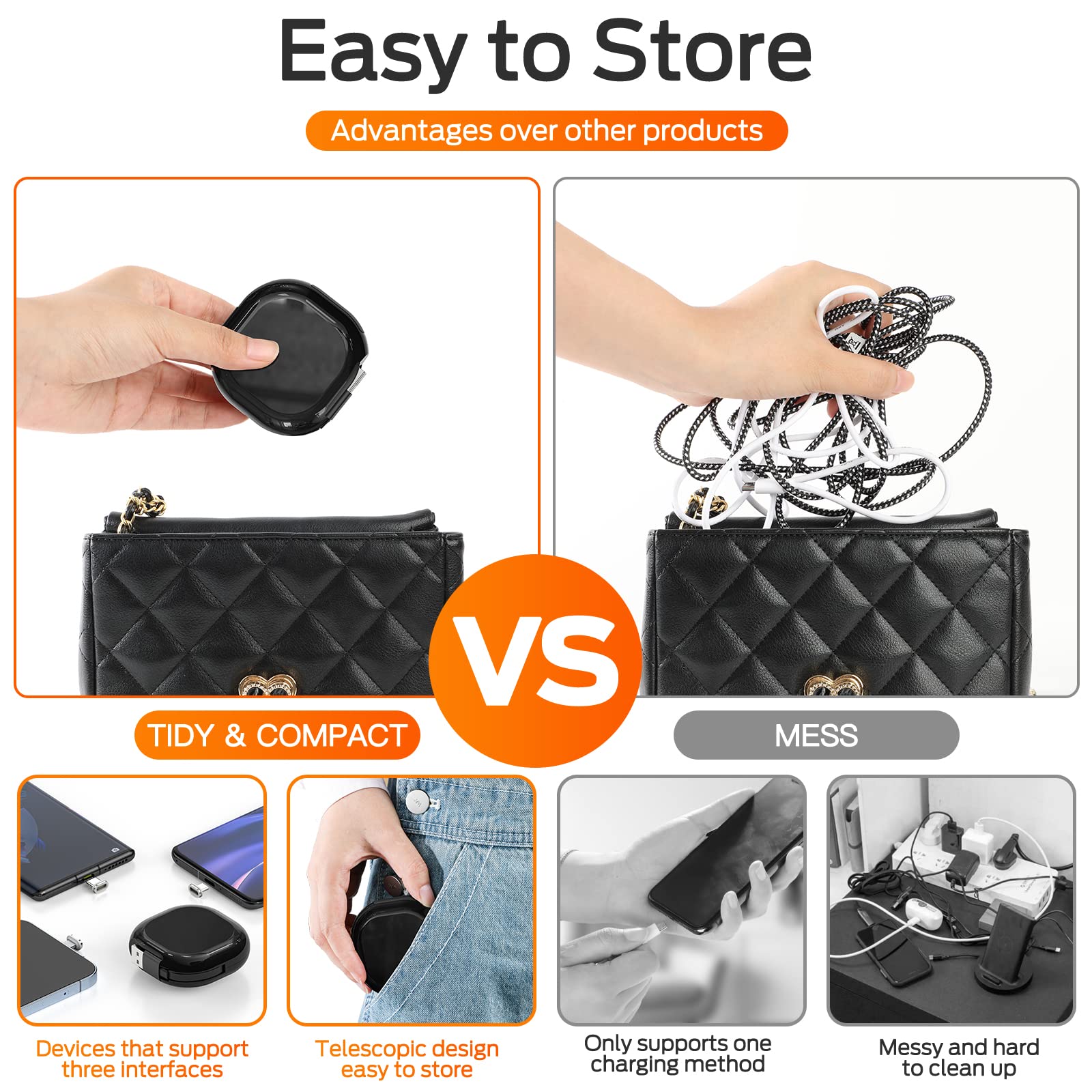 Easy to Store

Advantages over other products

VS

TIDY & COMPACT

MESS

Devices that support three interfaces

Telescopic design easy to store

Only supports one charging method

Messy and hard to clean up