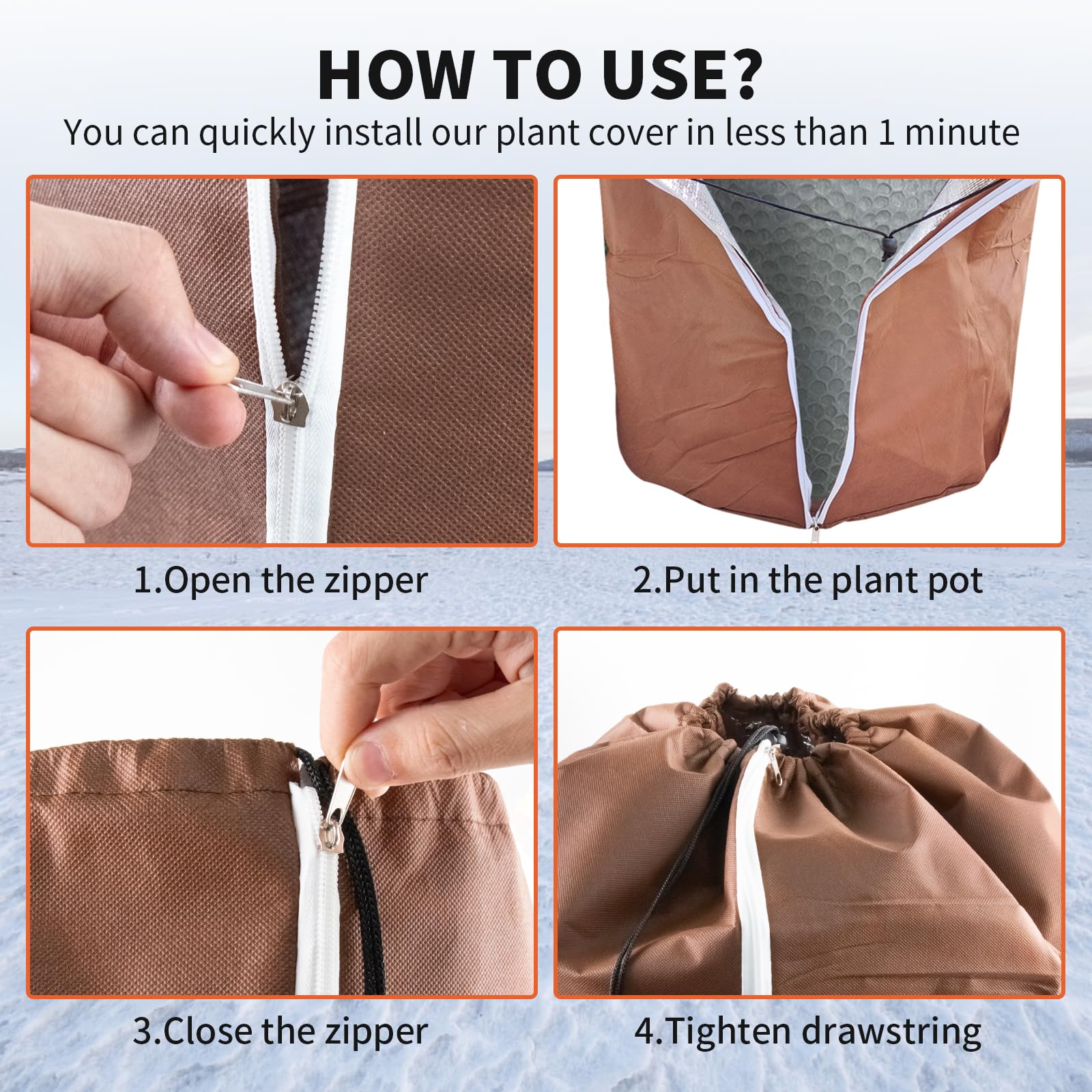 HOW TO USE?

You can quickly install our plant cover in less than 1 minute

1.Open the zipper

2.Put in the plant pot

3.Close the zipper

4.Tighten drawstring