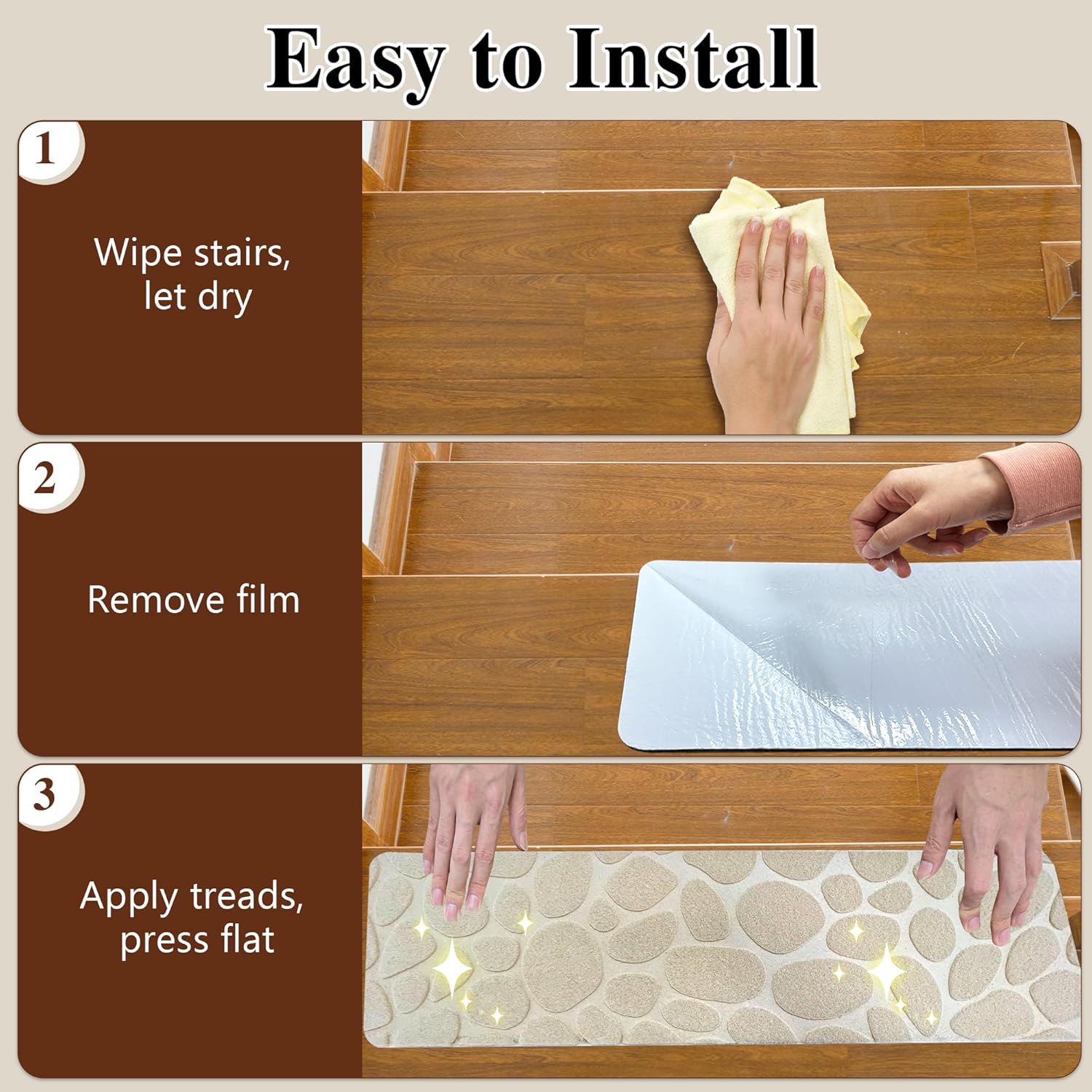 Easy to Install

1

Wipe stairs, let dry

2

Remove film

3

Apply treads, press flat