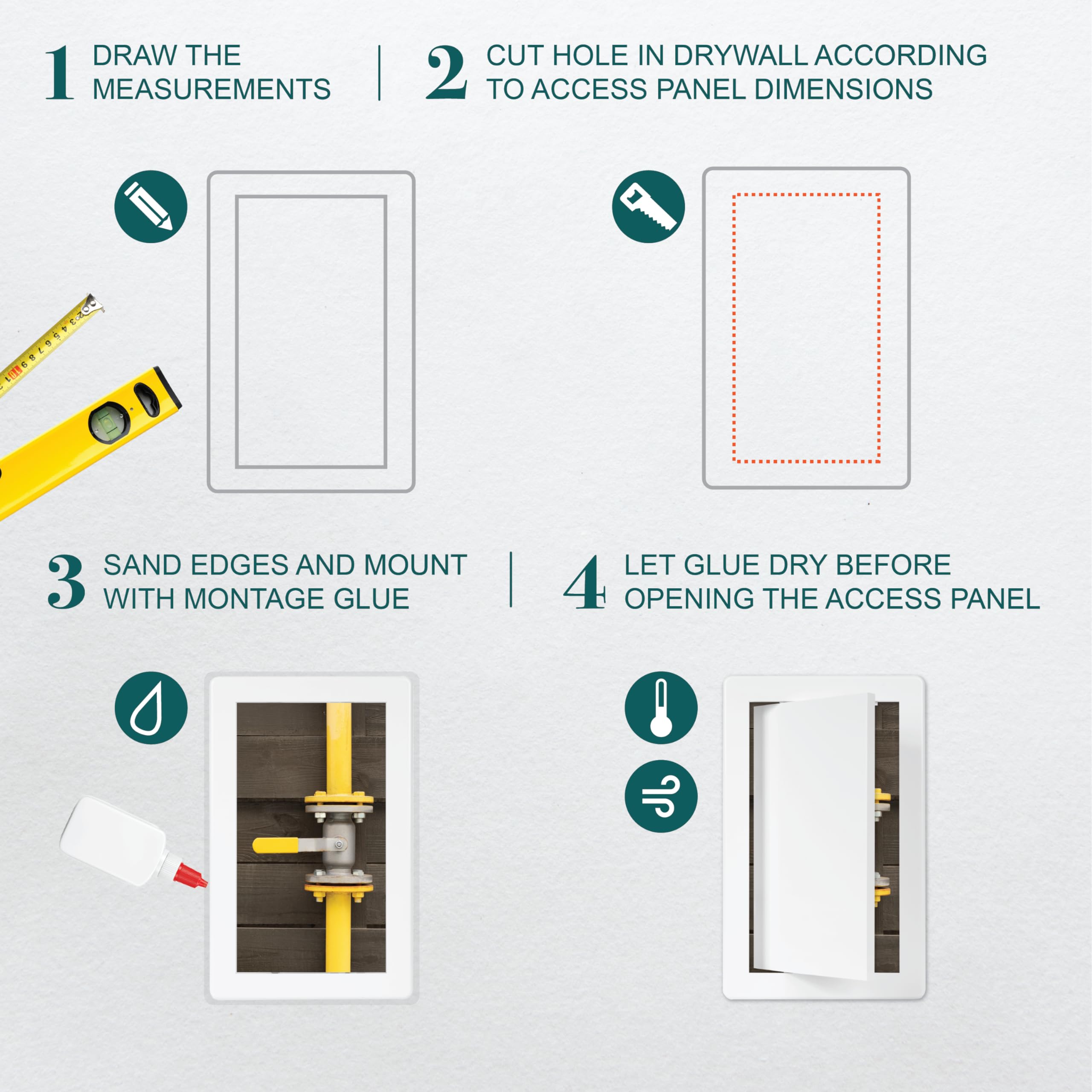 1 DRAW THE MEASUREMENTS

2 CUT HOLE IN DRYWALL ACCORDING TO ACCESS PANEL DIMENSIONS

3 SAND EDGES AND MOUNT WITH MONTAGE GLUE

4 LET GLUE DRY BEFORE OPENING THE ACCESS PANEL