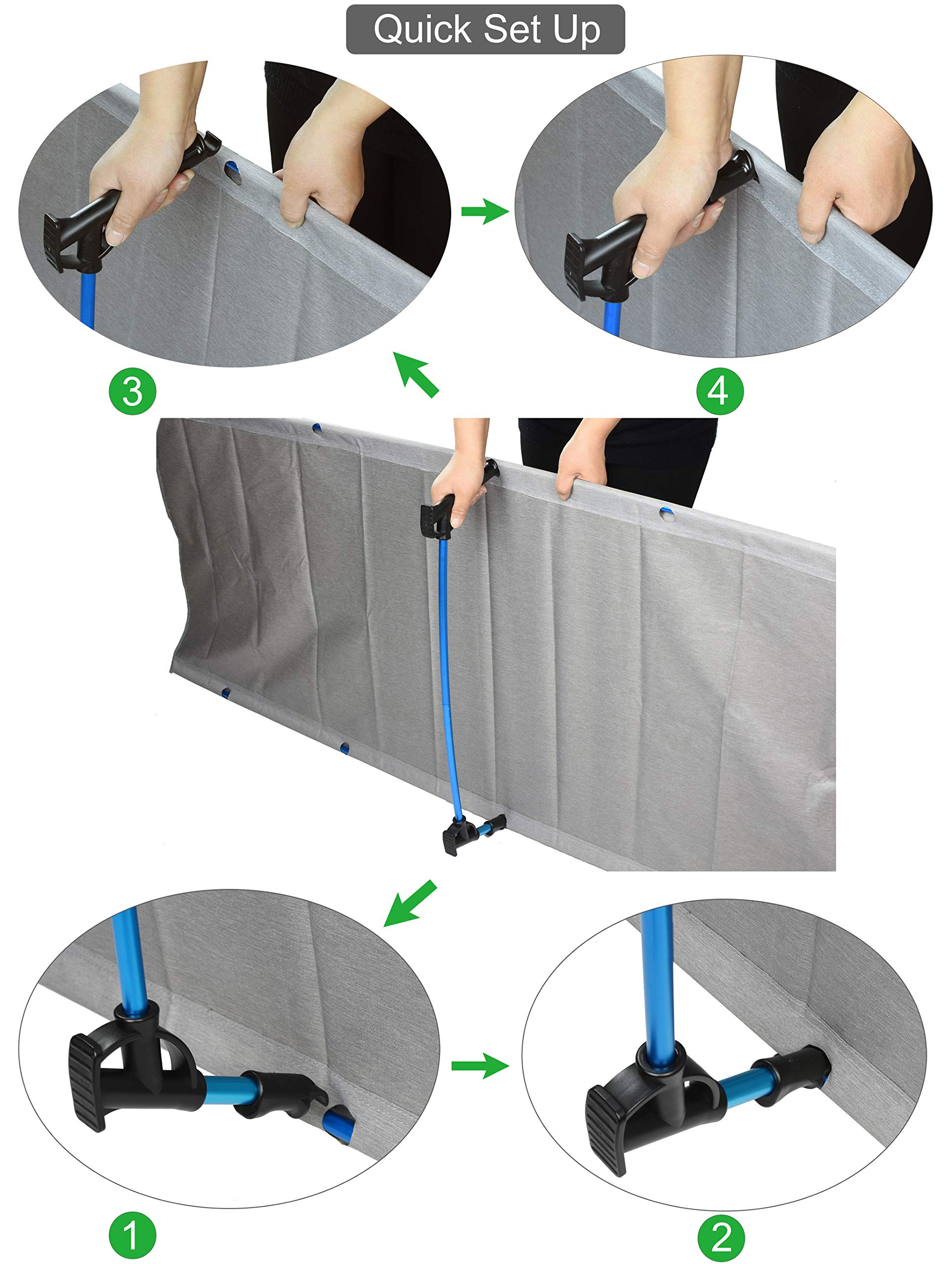 Quick Set Up

3

4

1

2