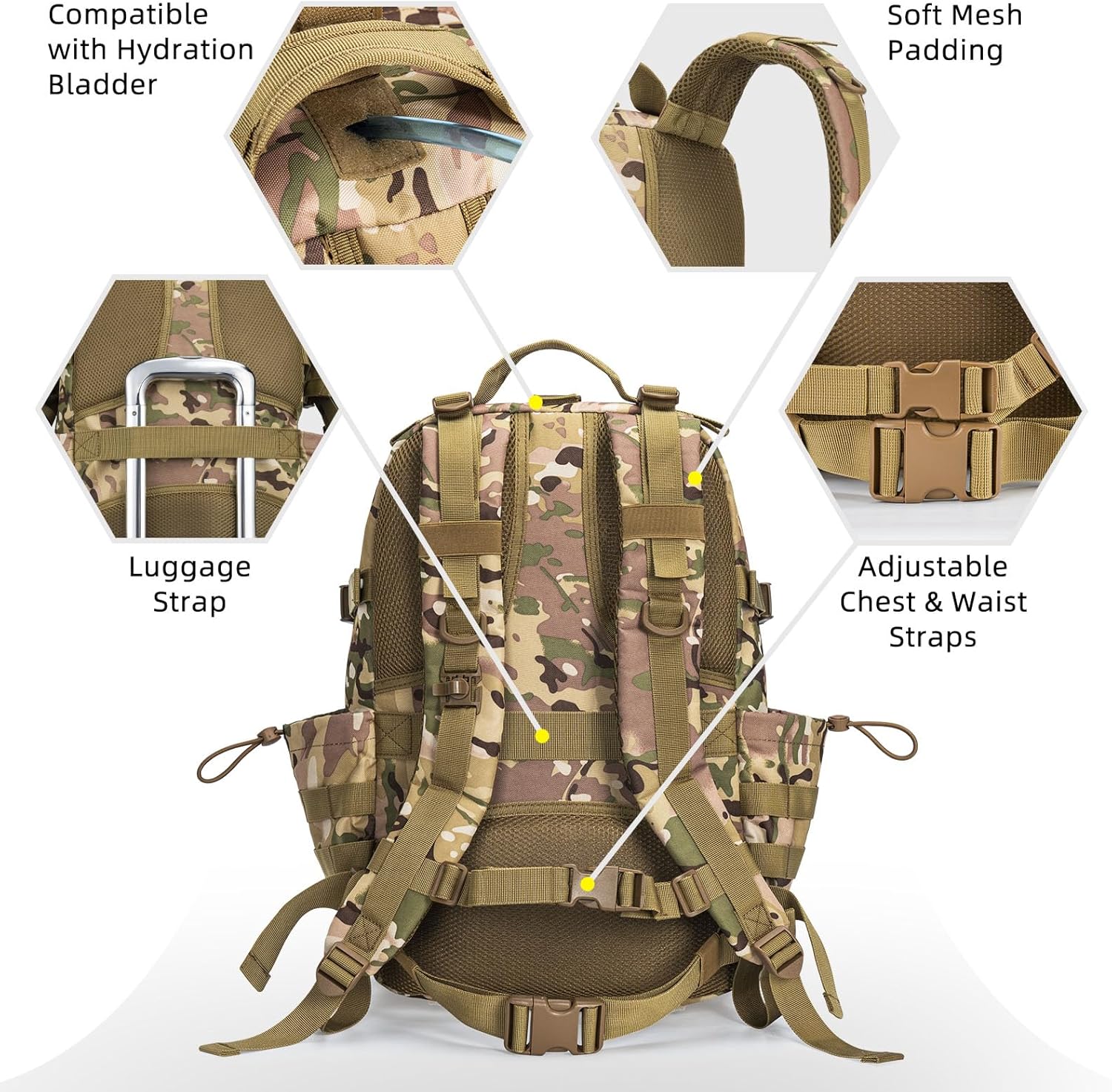 Compatible with Hydration Bladder

Soft Mesh Padding

Luggage Strap

Adjustable Chest & Waist Straps