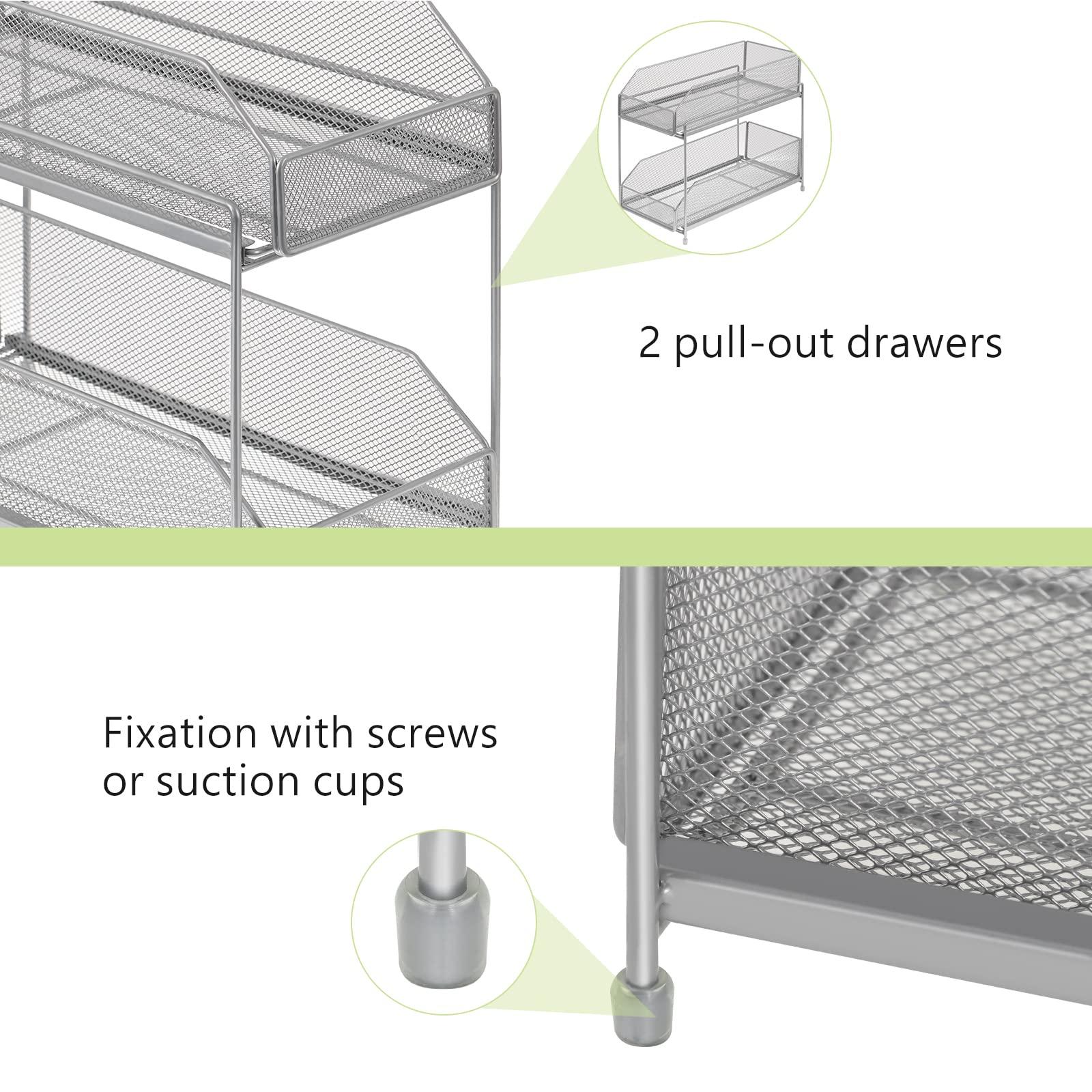 2 pull-out drawers

Fixation with screws or suction cups