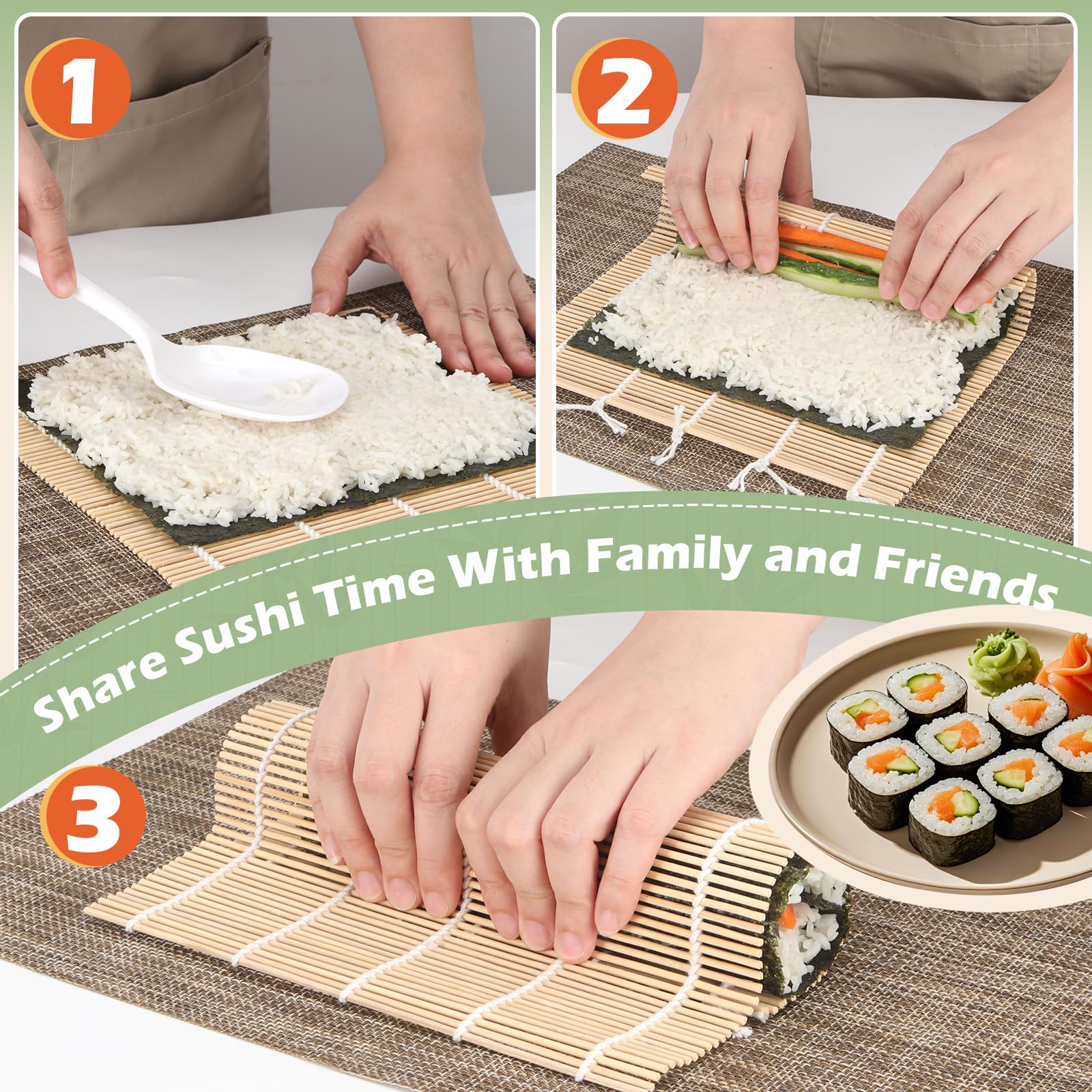 1

2

Share Sushi Time With Family and Friends

3