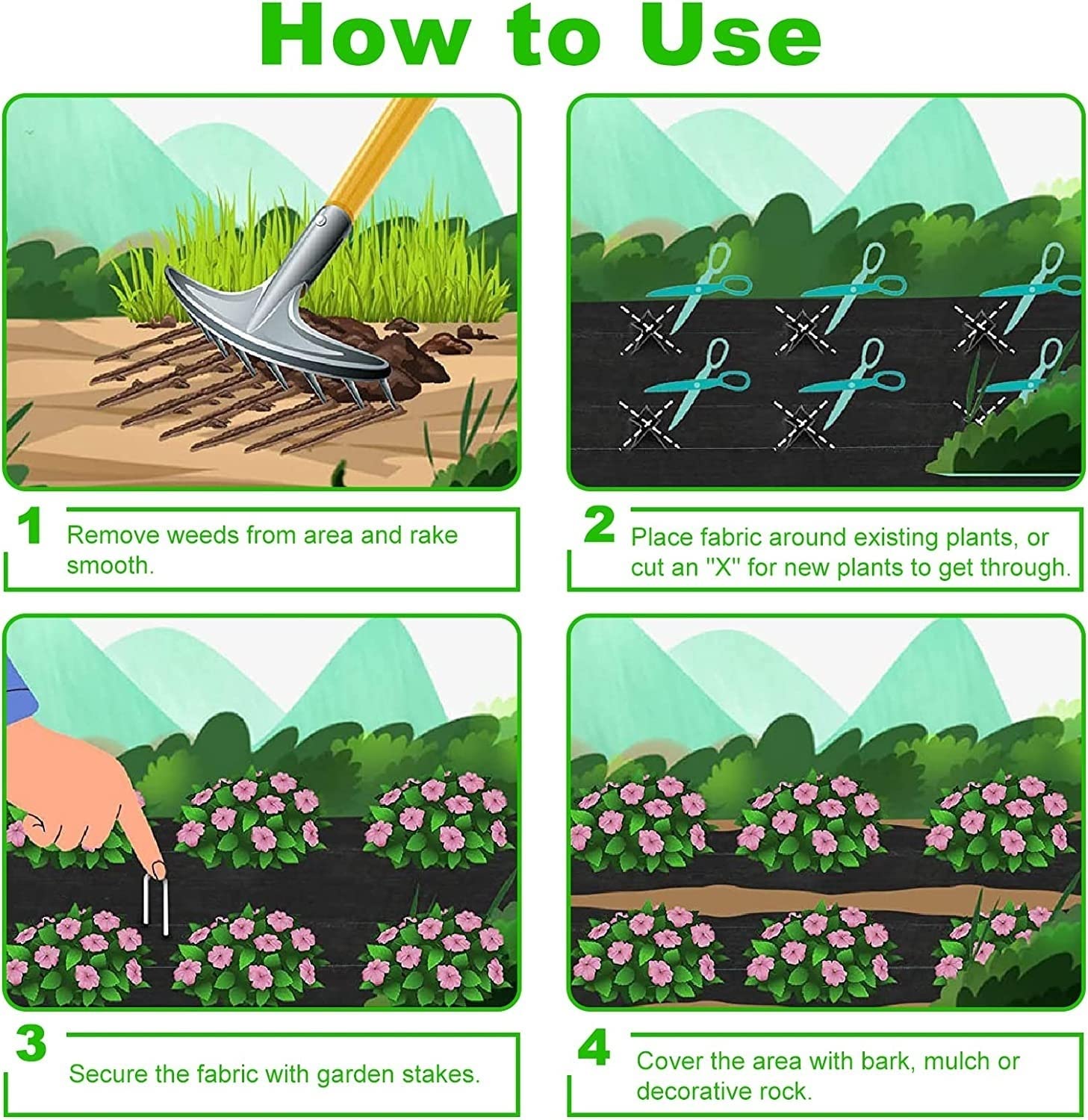 How to Use

1 Remove weeds from area and rake smooth.

2 Place fabric around existing plants, or cut an "X" for new plants to get through.

3 Secure the fabric with garden stakes.

4 Cover the area with bark, mulch or decorative rock.