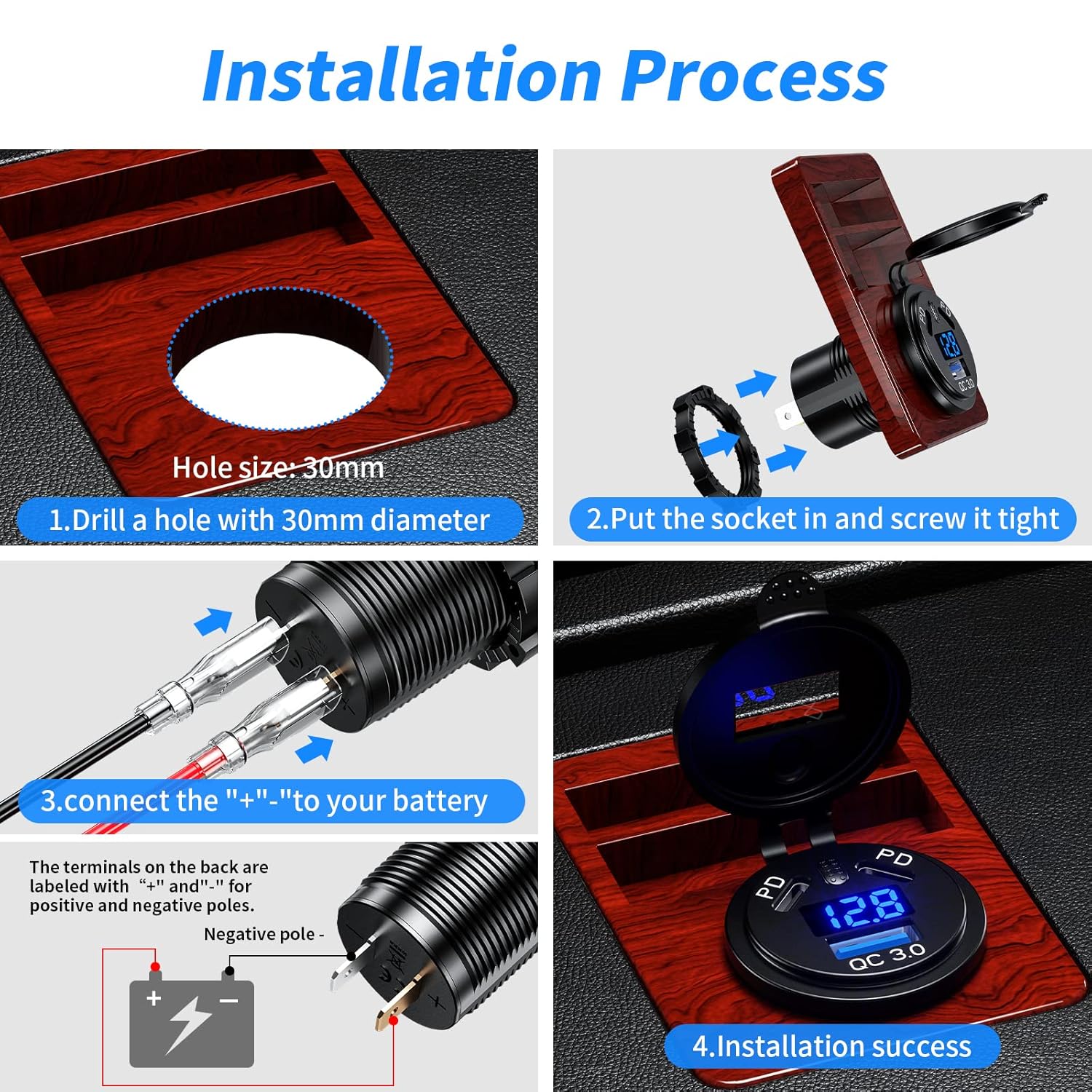 Installation Process

Hole size: 30mm

1.Drill a hole with 30mm diameter

PD
PD
12.8
QC 3.0

2.Put the socket in and screw it tight

3.connect the "+"-"to your battery

The terminals on the back are labeled with "+" and"-" for positive and negative poles.

Negative pole -

+
−

PD
PD
12.8
QC 3.0

4.Installation success