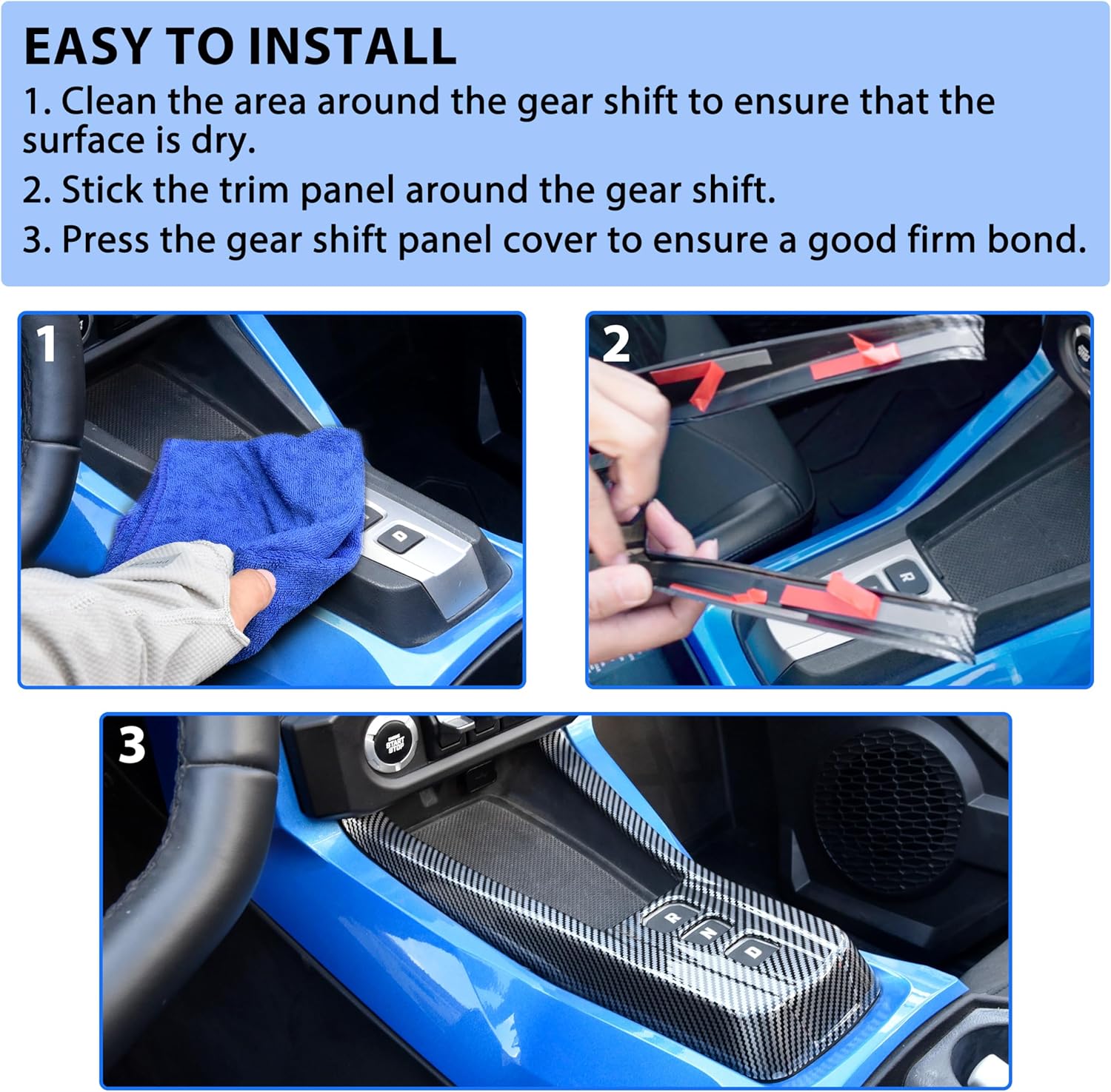 EASY TO INSTALL

1. Clean the area around the gear shift to ensure that the surface is dry.

2. Stick the trim panel around the gear shift.

3. Press the gear shift panel cover to ensure a good firm bond.

1

D

2

R

3

START STOP

R

N

D