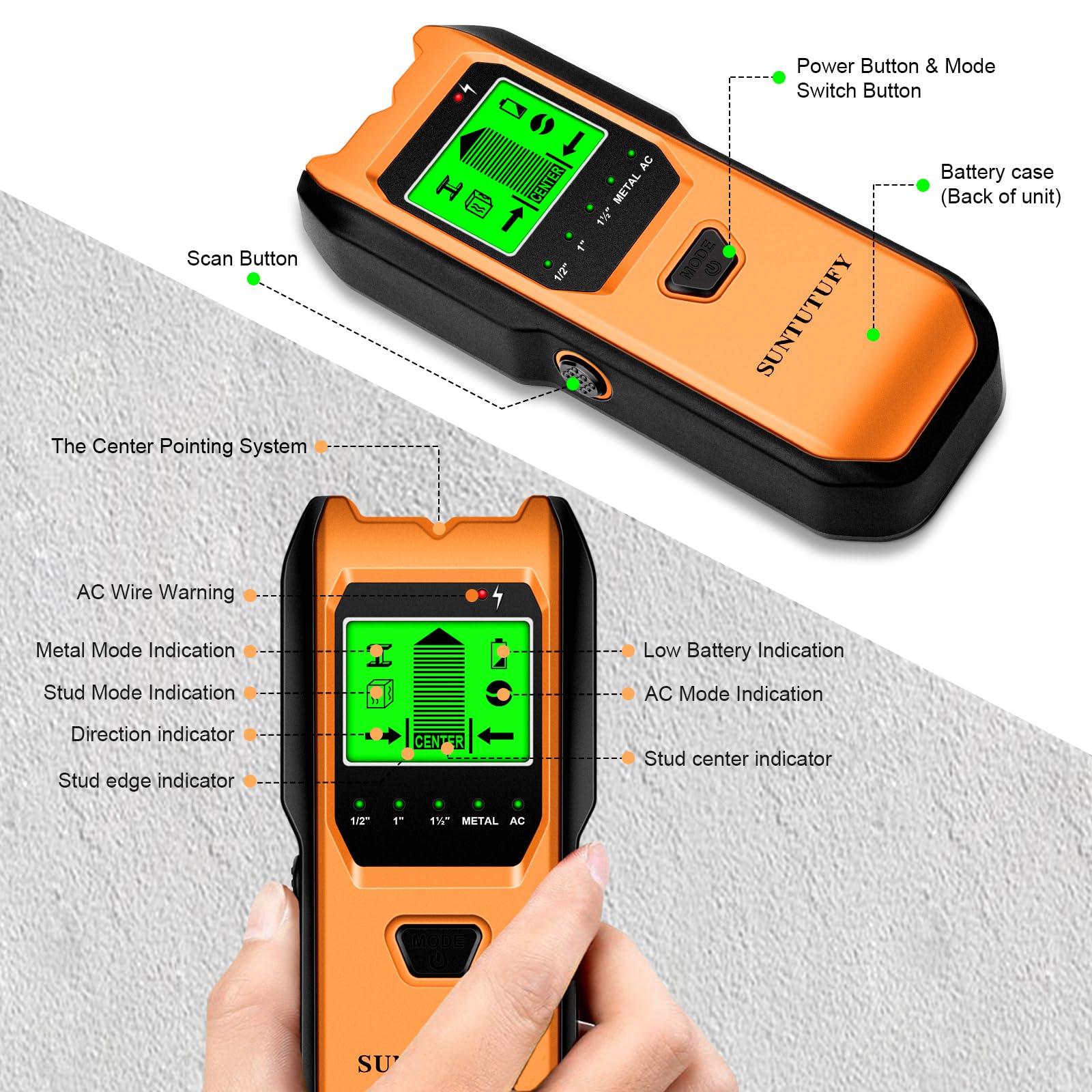 Power Button & Mode Switch Button

Battery case (Back of unit)

Scan Button

CENTER

1/2"

1"

1½"

METAL

AC

MODE

SUNTUTUFY

The Center Pointing System

AC Wire Warning

Metal Mode Indication

Stud Mode Indication

Direction indicator

Stud edge indicator

Low Battery Indication

AC Mode Indication

Stud center indicator

CENTER

1/2"

1"

1½"

METAL

AC

MODE

SU