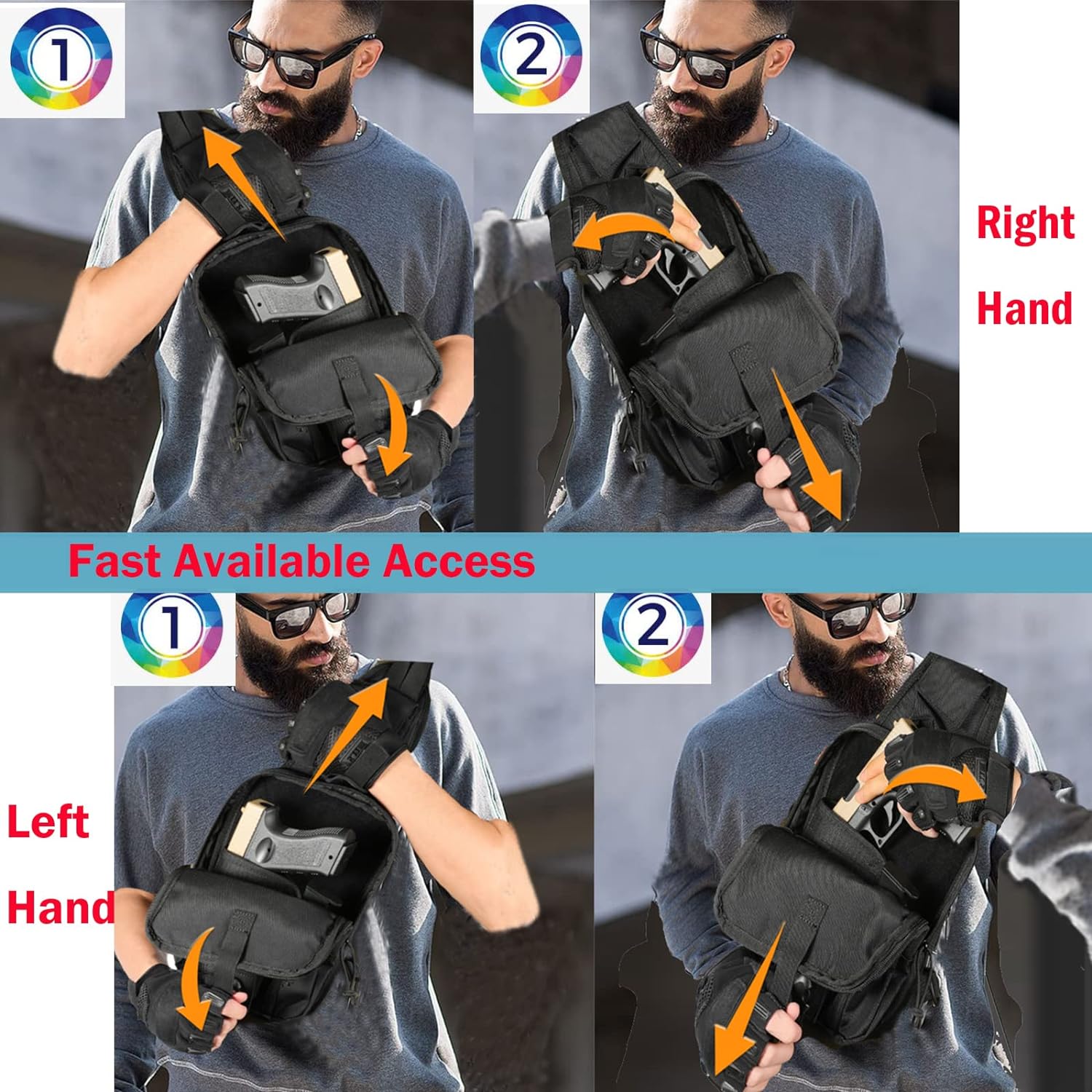 1

2

Right Hand

Fast Available Access

1

2

Left Hand