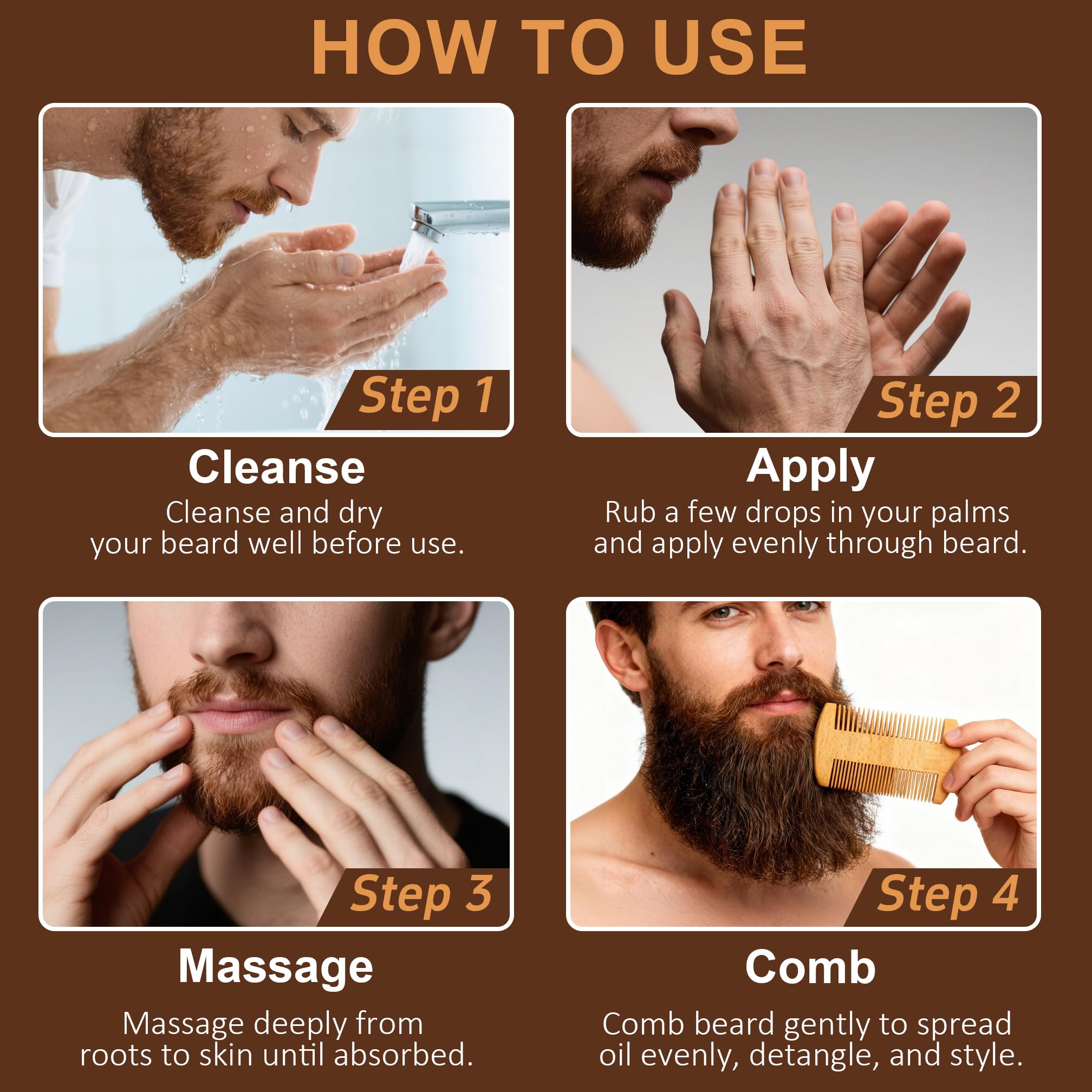 HOW TO USE

Step 1

Cleanse

Cleanse and dry your beard well before use.

Step 2

Apply

Rub a few drops in your palms and apply evenly through beard.

Step 3

Massage

Massage deeply from roots to skin until absorbed.

Step 4

Comb

Comb beard gently to spread oil evenly, detangle, and style.