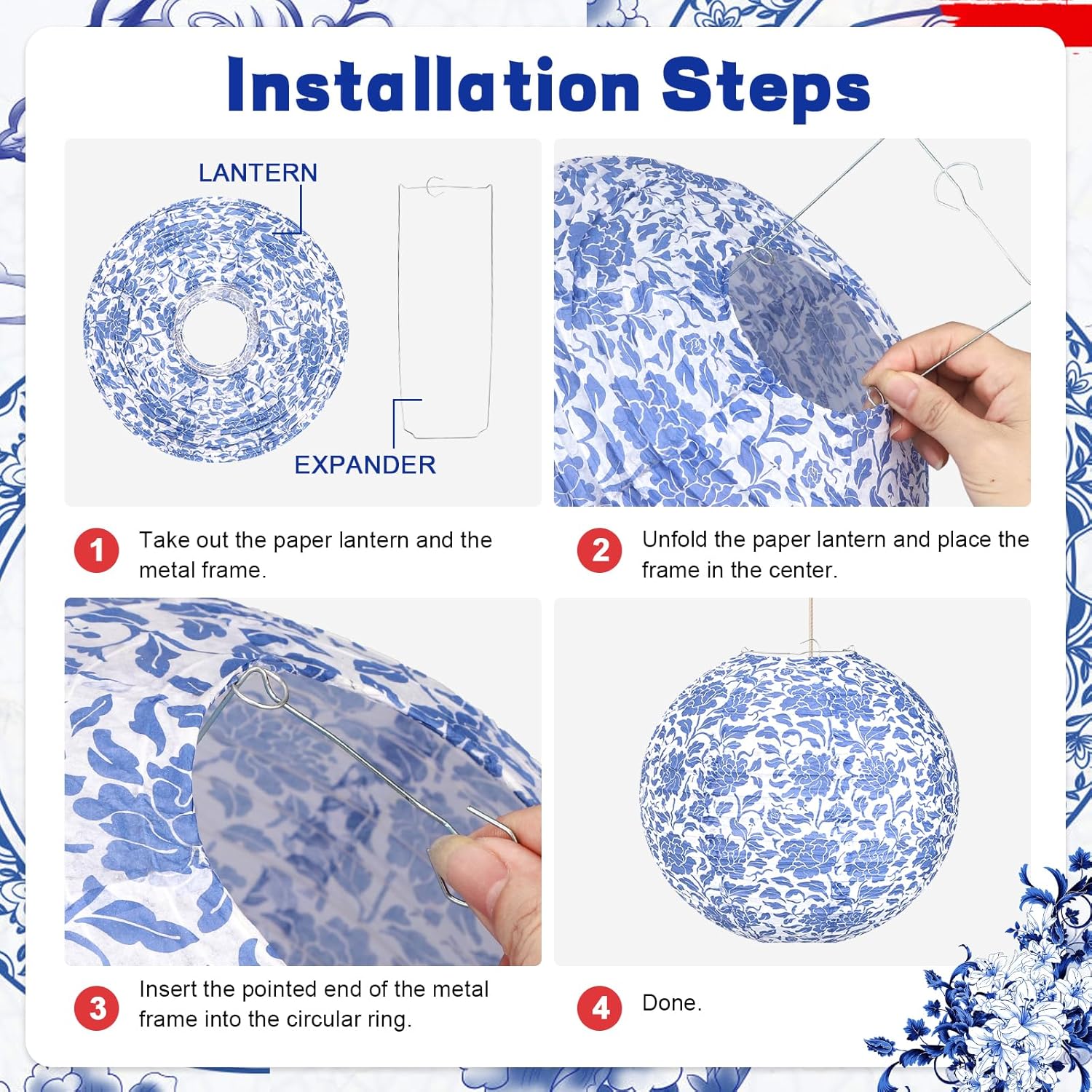 Installation Steps

LANTERN

EXPANDER

1 Take out the paper lantern and the metal frame.

2 Unfold the paper lantern and place the frame in the center.

3 Insert the pointed end of the metal frame into the circular ring.

4 Done.