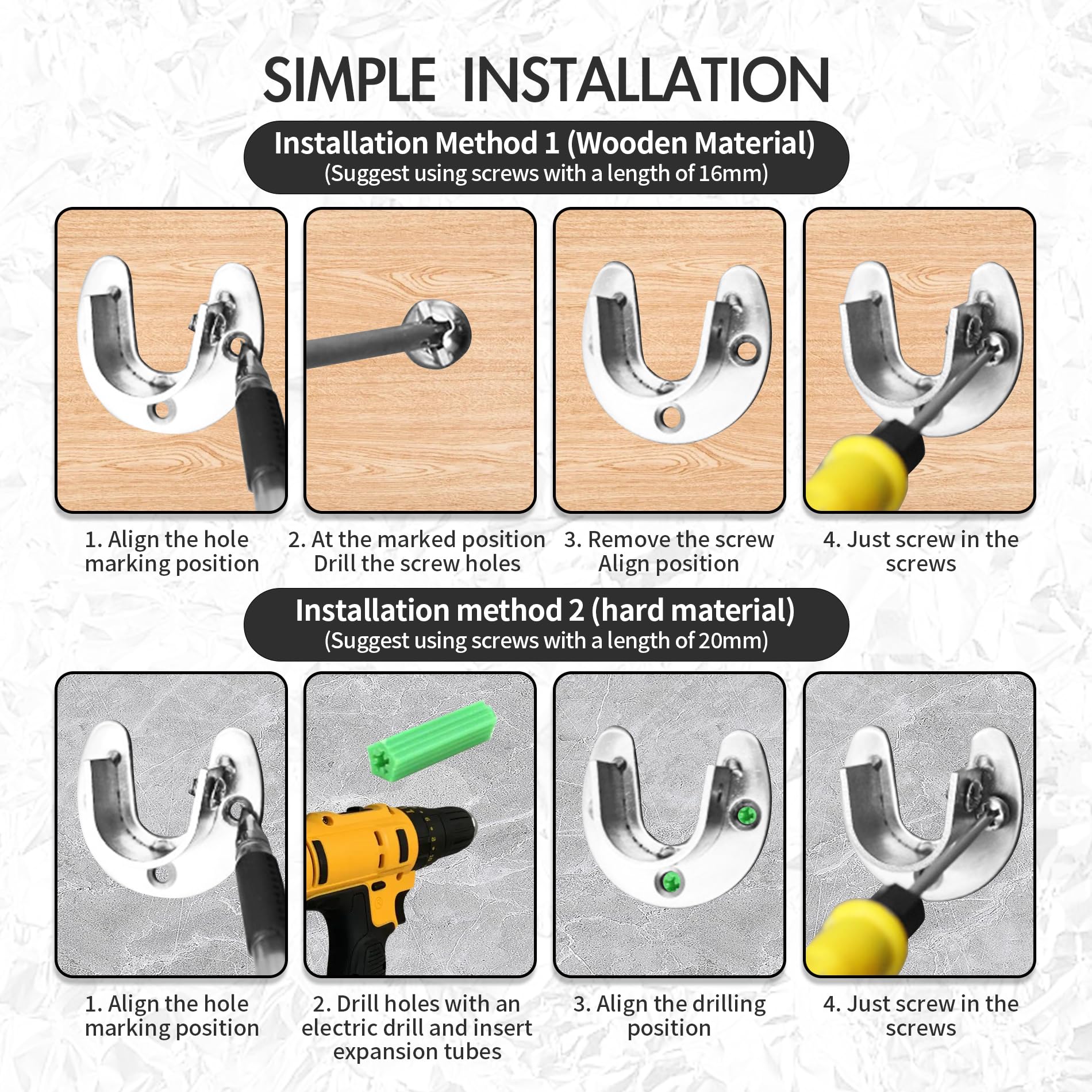 SIMPLE INSTALLATION

Installation Method 1 (Wooden Material)
(Suggest using screws with a length of 16mm)

1. Align the hole marking position

2. At the marked position Drill the screw holes

3. Remove the screw Align position

4. Just screw in the screws

Installation method 2 (hard material)
(Suggest using screws with a length of 20mm)

1. Align the hole marking position

2. Drill holes with an electric drill and insert expansion tubes

3. Align the drilling position

4. Just screw in the screws