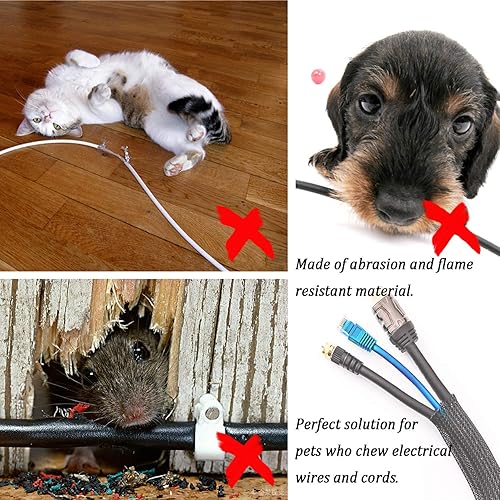 Made of abrasion and flame resistant material.

Perfect solution for pets who chew electrical wires and cords.