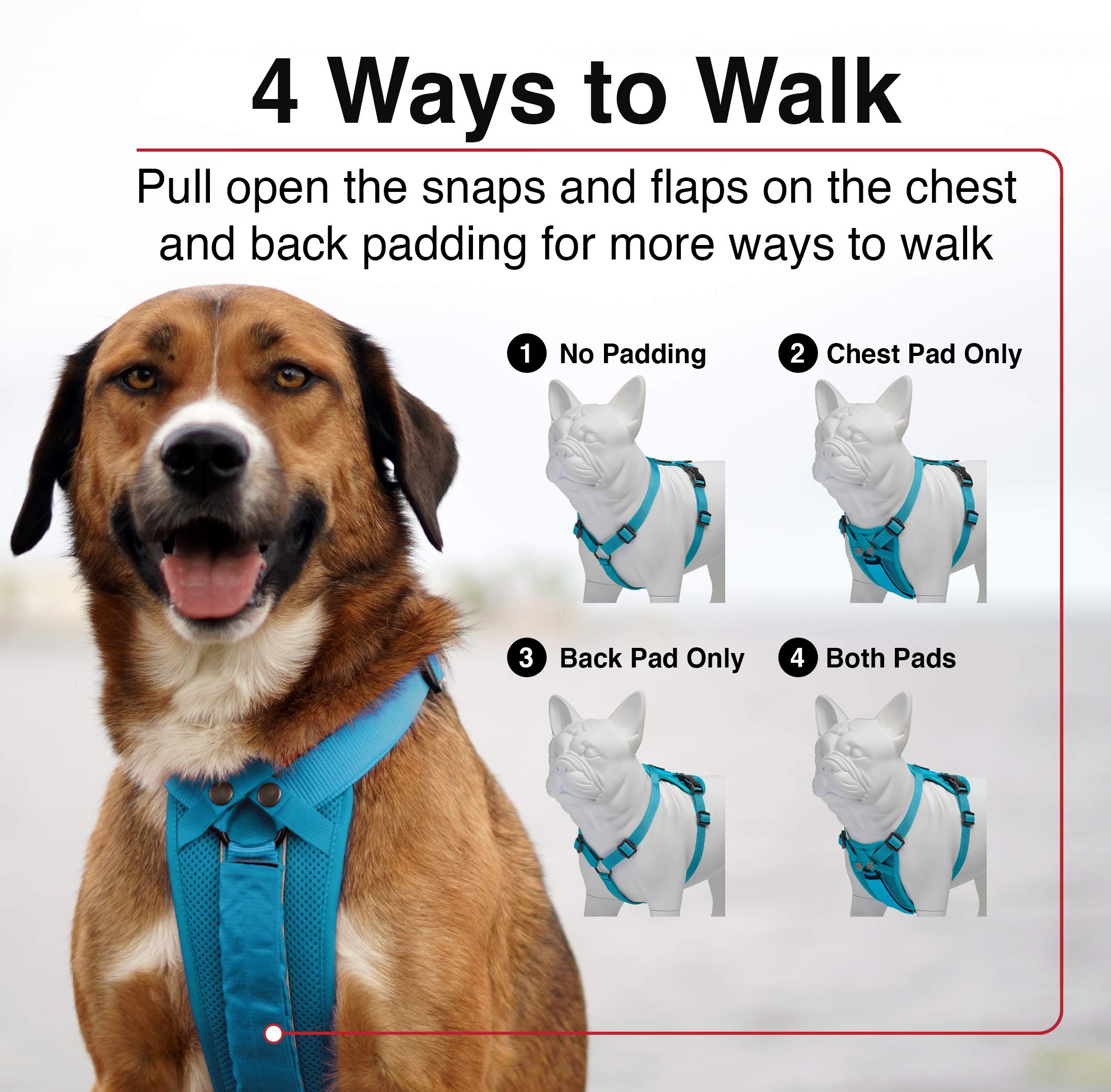 4 Ways to Walk

Pull open the snaps and flaps on the chest and back padding for more ways to walk

1 No Padding

2 Chest Pad Only

3 Back Pad Only

4 Both Pads