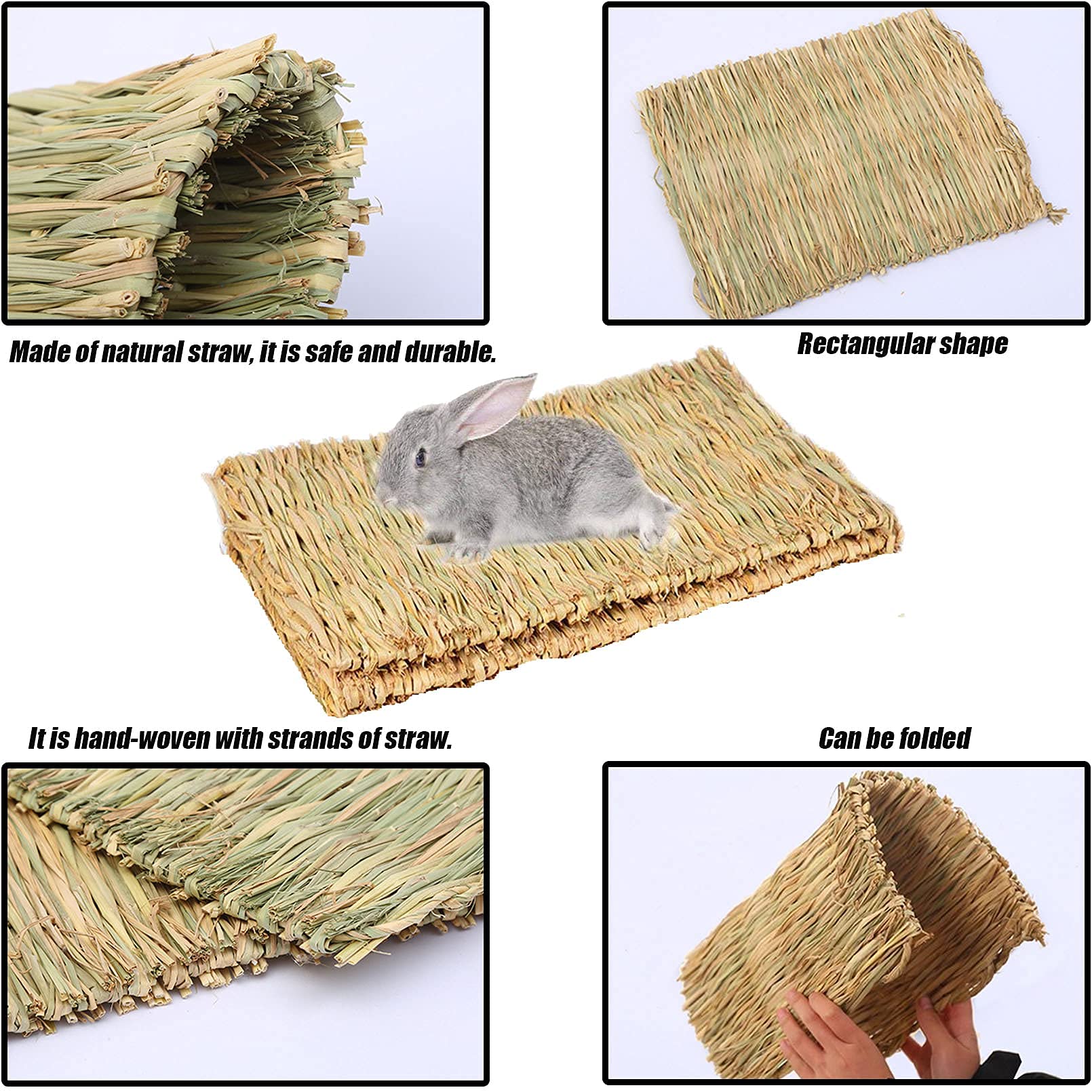 Made of natural straw, it is safe and durable.

Rectangular shape

It is hand-woven with strands of straw.

Can be folded