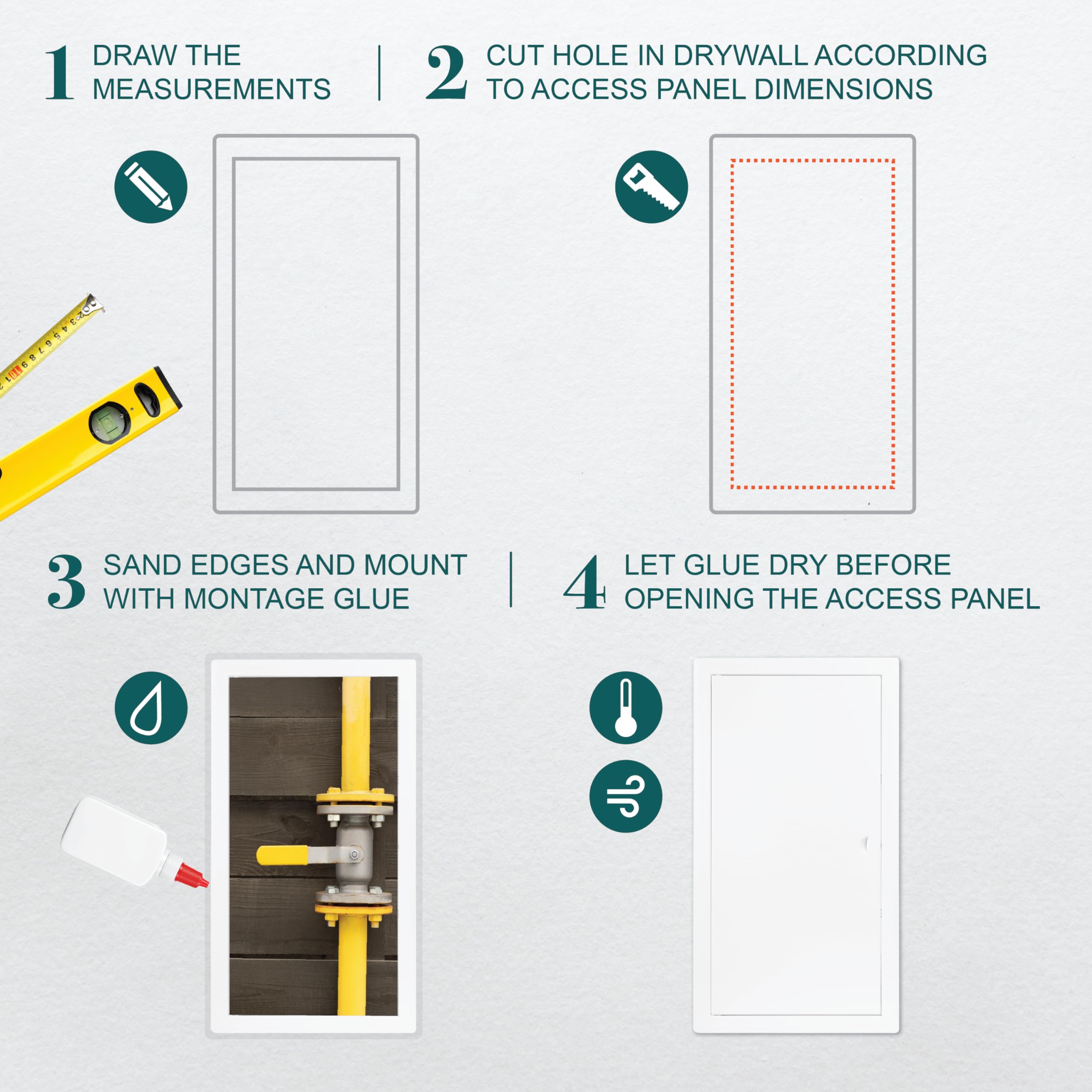 1 DRAW THE MEASUREMENTS

2 CUT HOLE IN DRYWALL ACCORDING TO ACCESS PANEL DIMENSIONS

3 SAND EDGES AND MOUNT WITH MONTAGE GLUE

4 LET GLUE DRY BEFORE OPENING THE ACCESS PANEL