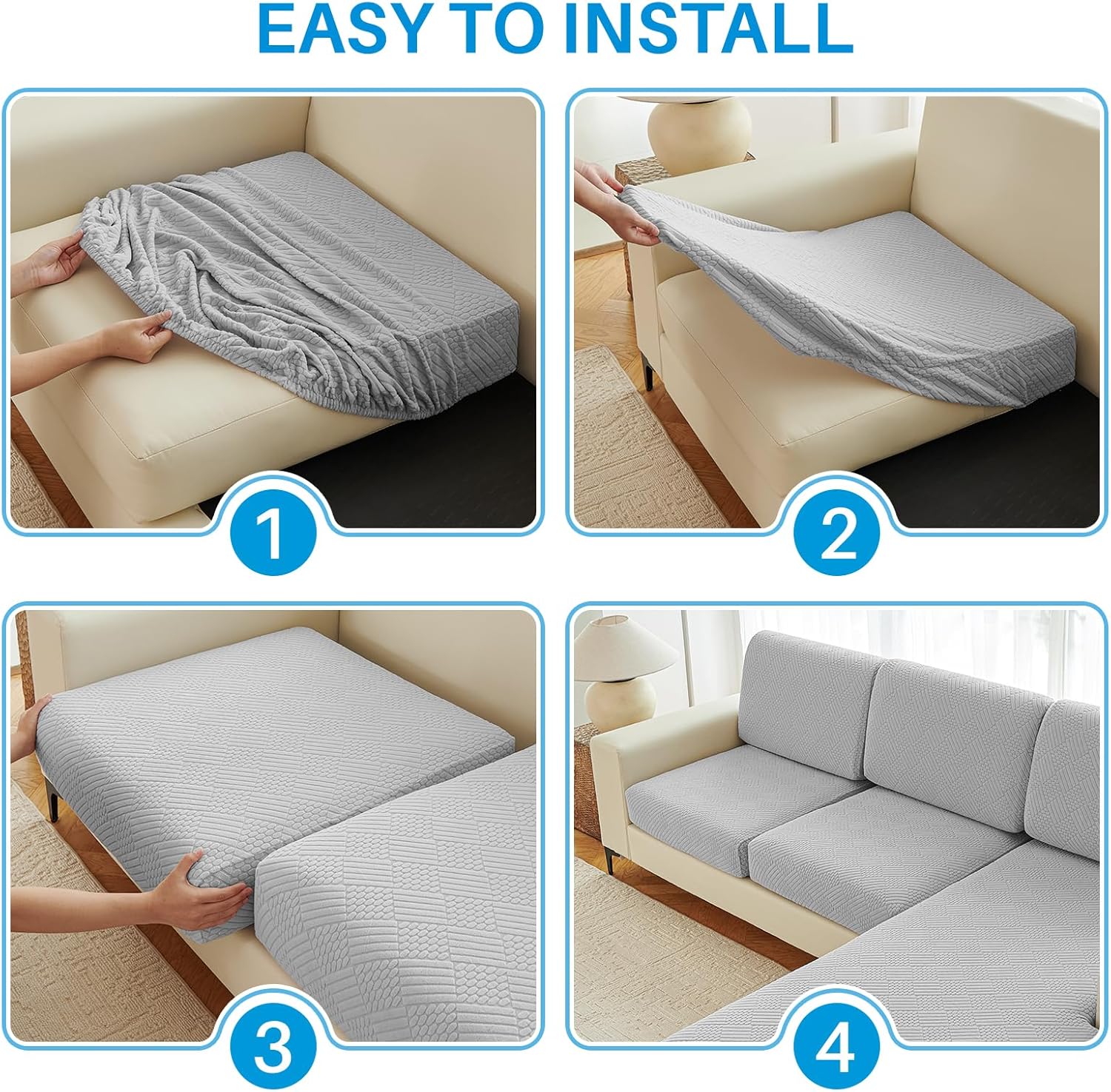 EASY TO INSTALL

1

2

3

4