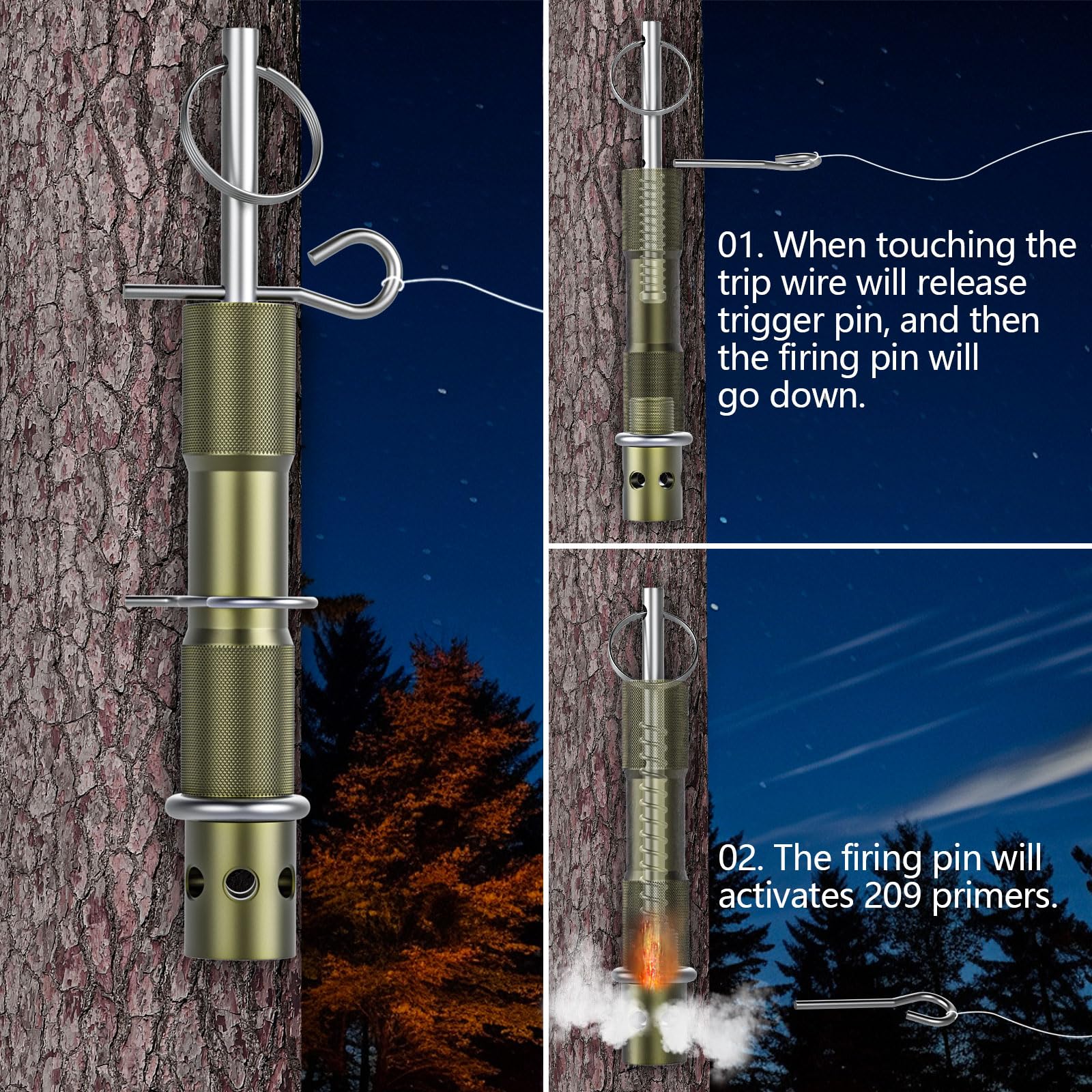 01. When touching the trip wire will release trigger pin, and then the firing pin will go down.

02. The firing pin will activates 209 primers.