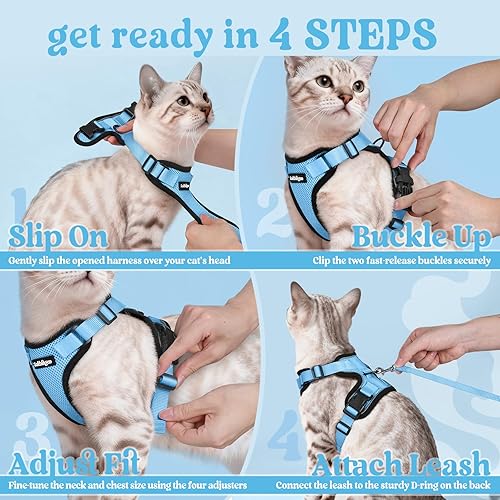 get ready in 4 STEPS

1
Slip On
Gently slip the opened harness over your cat's head

2
Buckle Up
Clip the two fast-release buckles securely

3
Adjust Fit
Fine-tune the neck and chest size using the four adjusters

4
Attach Leash
Connect the leash to the sturdy D-ring on the back