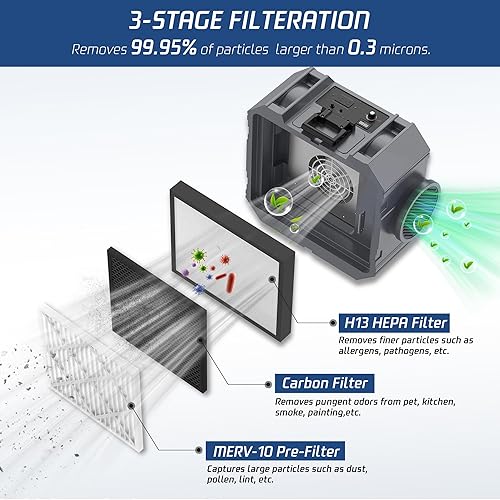 3-STAGE FILTERATION
Removes 99.95% of particles larger than 0.3 microns.

H13 HEPA Filter
Removes finer particles such as allergens, pathogens, etc.

Carbon Filter
Removes pungent odors from pet, kitchen, smoke, painting,etc.

MERV-10 Pre-Filter
Captures large particles such as dust, pollen, lint, etc.