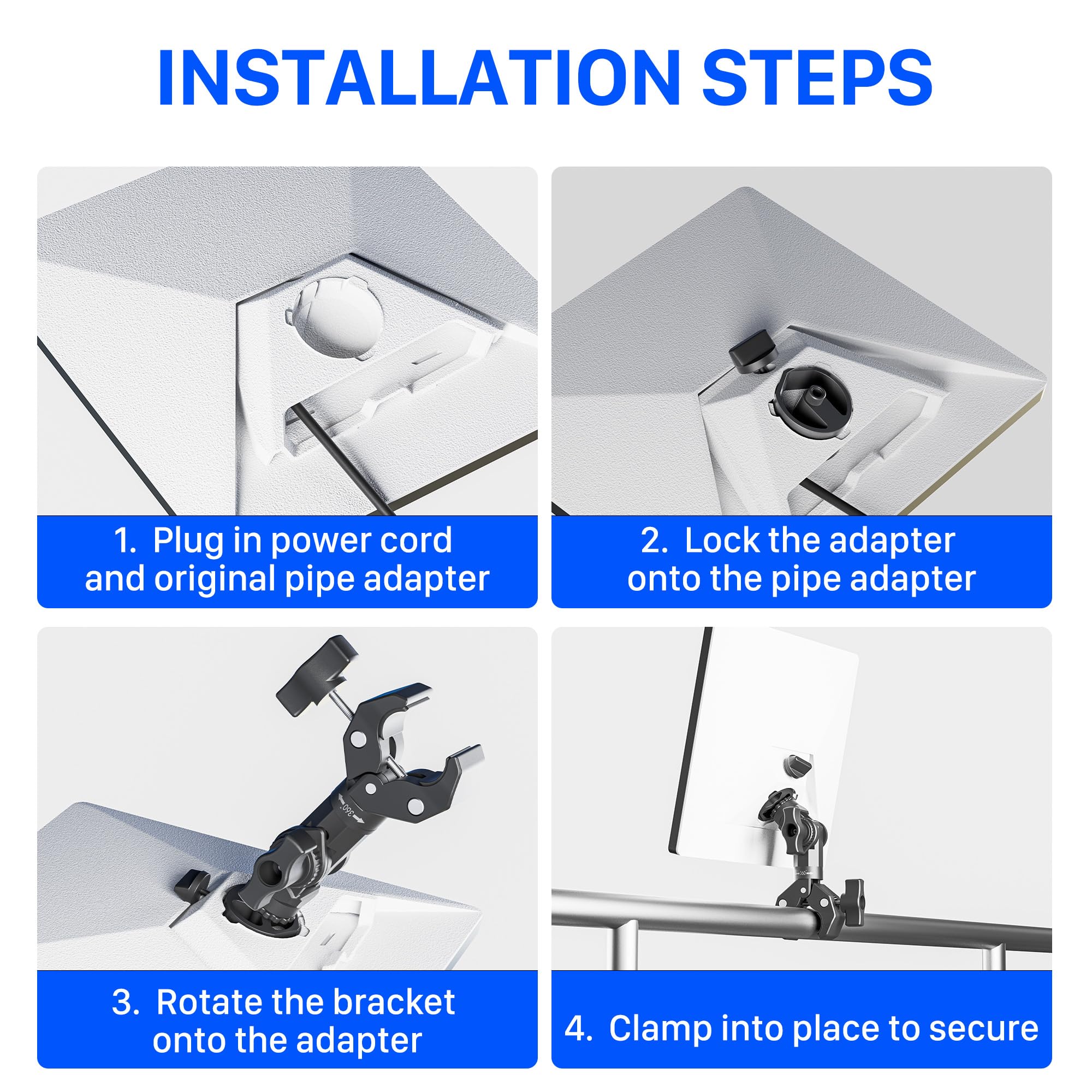 INSTALLATION STEPS

1. Plug in power cord and original pipe adapter

2. Lock the adapter onto the pipe adapter

360

3. Rotate the bracket onto the adapter

360

4. Clamp into place to secure