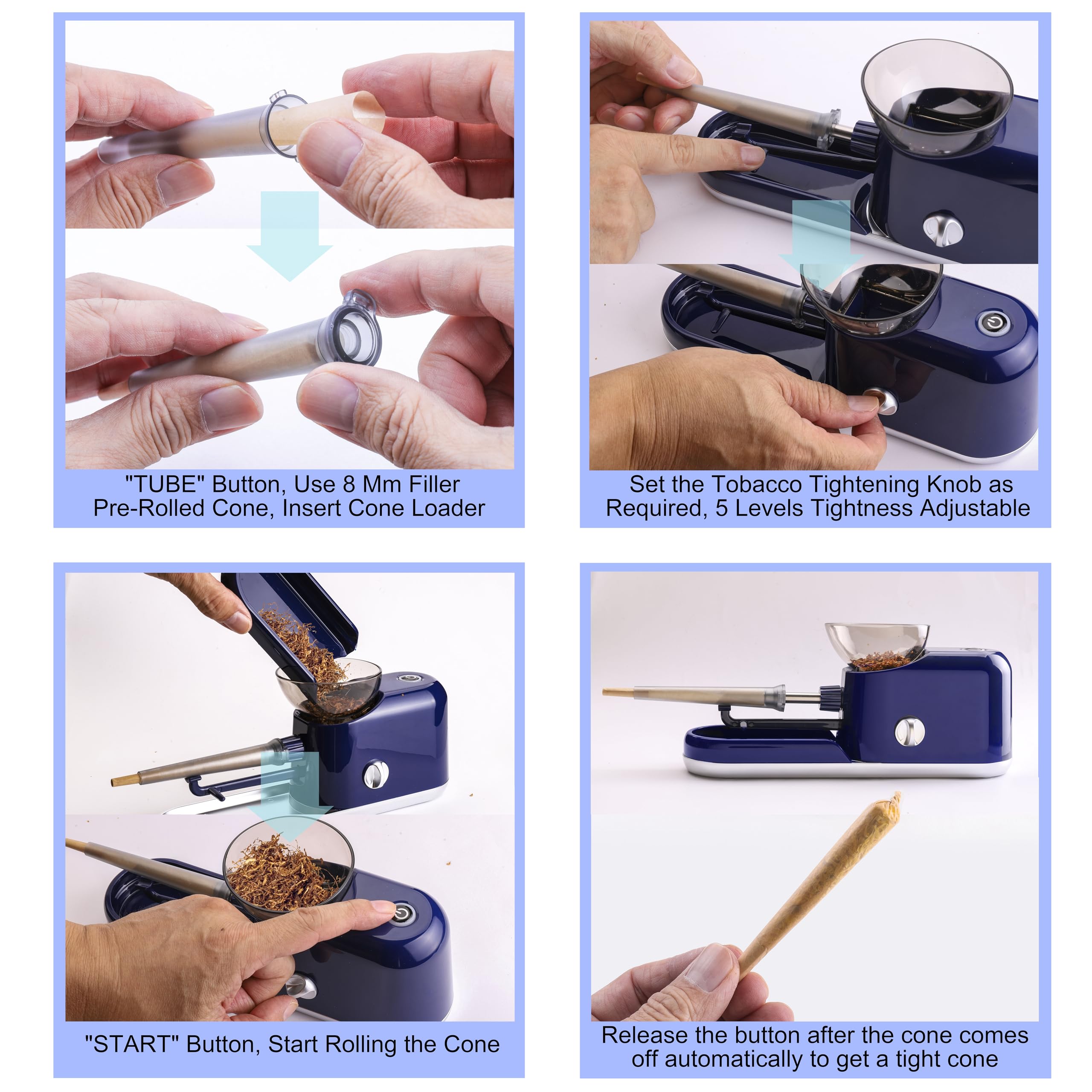 "TUBE" Button, Use 8 Mm Filler Pre-Rolled Cone, Insert Cone Loader

Set the Tobacco Tightening Knob as Required, 5 Levels Tightness Adjustable

"START" Button, Start Rolling the Cone

Release the button after the cone comes off automatically to get a tight cone