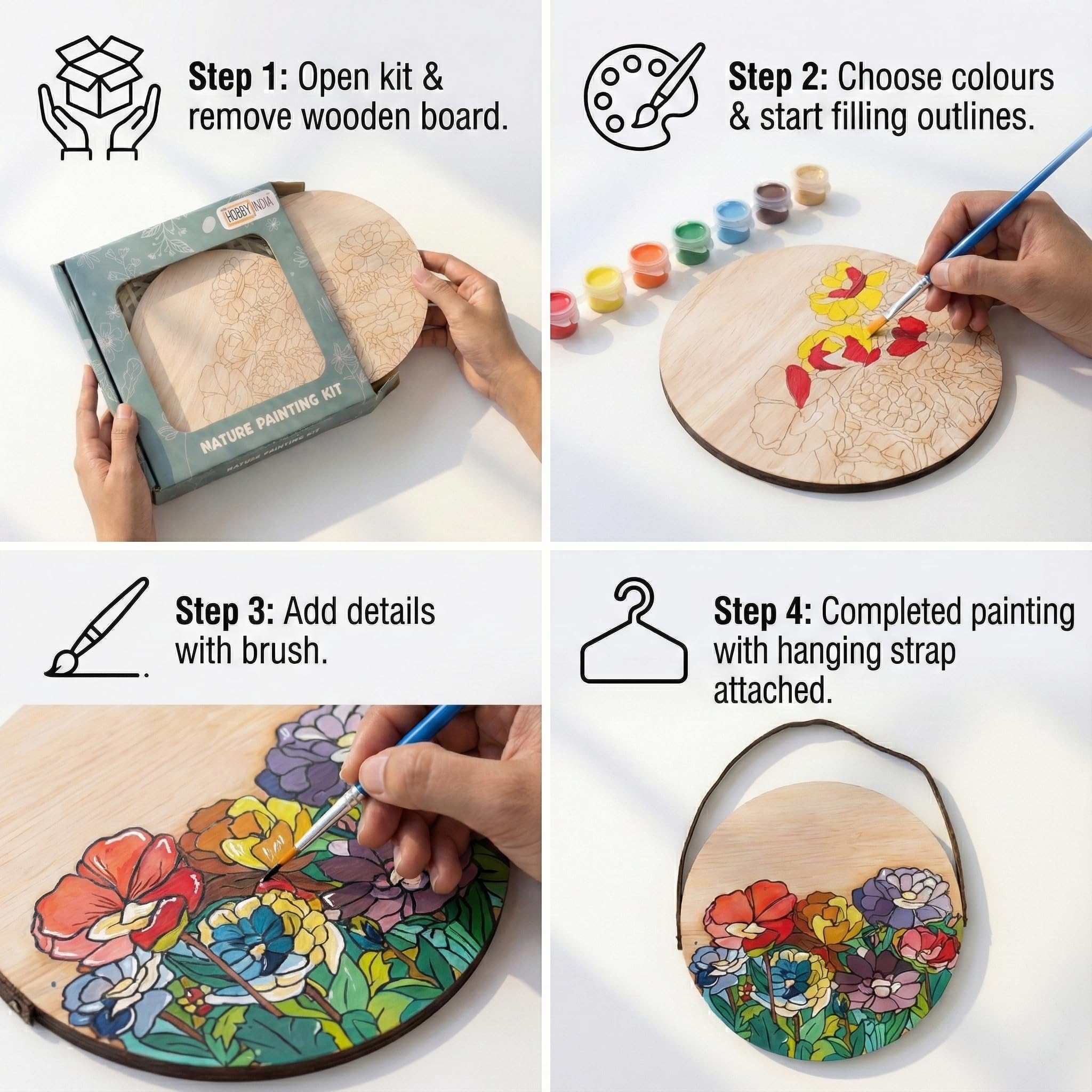 Step 1: Open kit & remove wooden board.

HOBBY INDIA

NATURE PAINTING KIT

NATURE PAINTING KIT

Step 2: Choose colours & start filling outlines.

Step 3: Add details with brush.

Step 4: Completed painting with hanging strap attached.