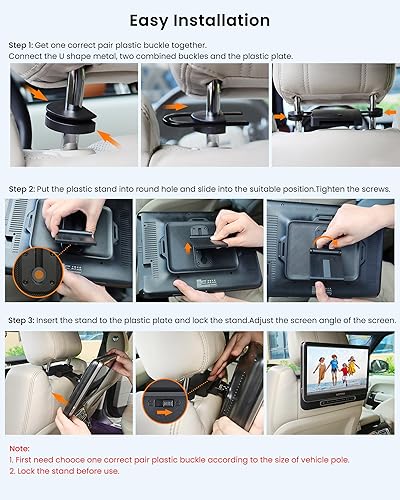 Easy Installation

Step 1: Get one correct pair plastic buckle together.
Connect the U shape metal, two combined buckles and the plastic plate.

Step 2: Put the plastic stand into round hole and slide into the suitable position.Tighten the screws.

Step 3: Insert the stand to the plastic plate and lock the stand.Adjust the screen angle of the screen.

Note:
1. First need chooce one correct pair plastic buckle according to the size of vehicle pole.
2. Lock the stand before use.