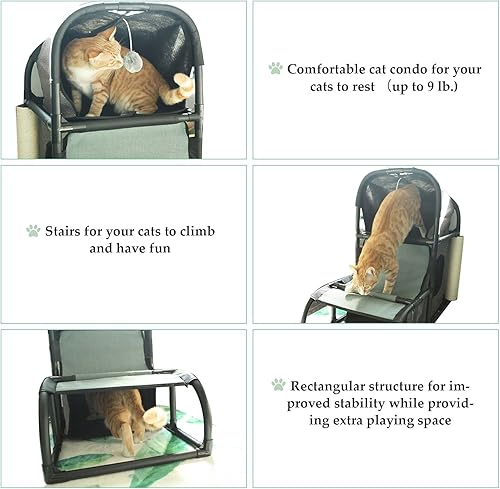 Comfortable cat condo for your cats to rest （up to 9 lb.)

Stairs for your cats to climb and have fun

Rectangular structure for improved stability while providing extra playing space