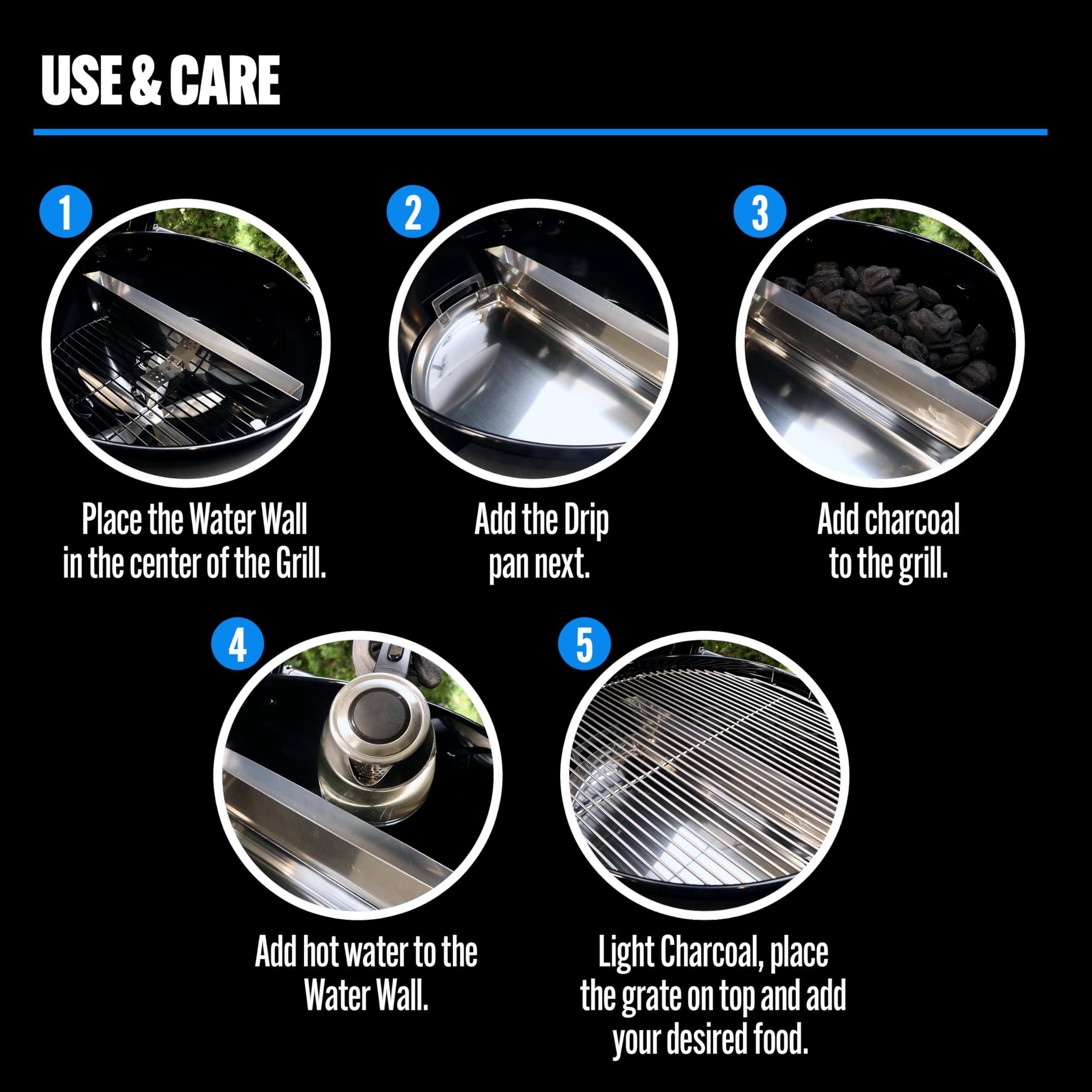 USE & CARE

1

Place the Water Wall in the center of the Grill.

2

Add the Drip pan next.

3

Add charcoal to the grill.

4

Add hot water to the Water Wall.

5

Light Charcoal, place the grate on top and add your desired food.