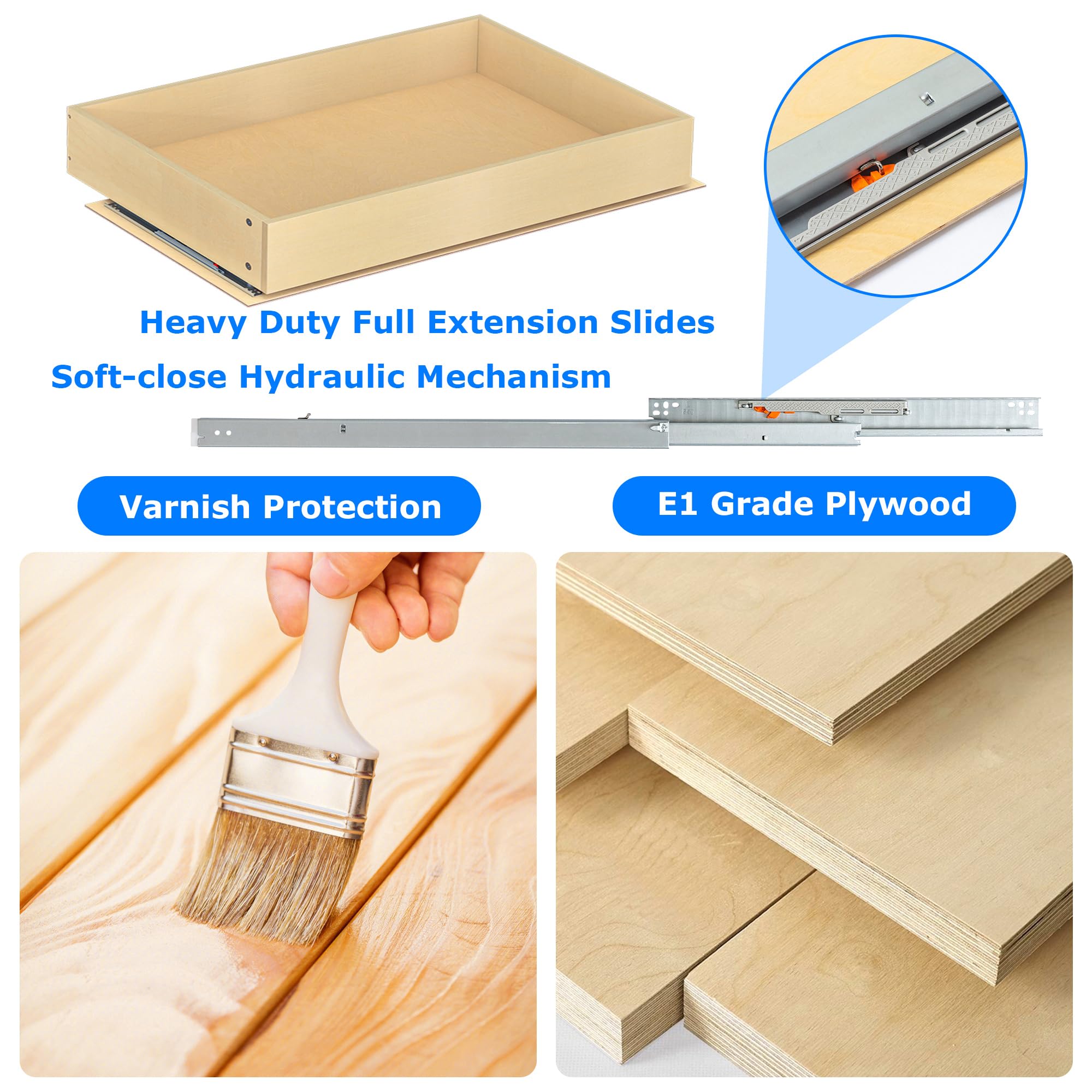 Heavy Duty Full Extension Slides

Soft-close Hydraulic Mechanism

Varnish Protection

E1 Grade Plywood