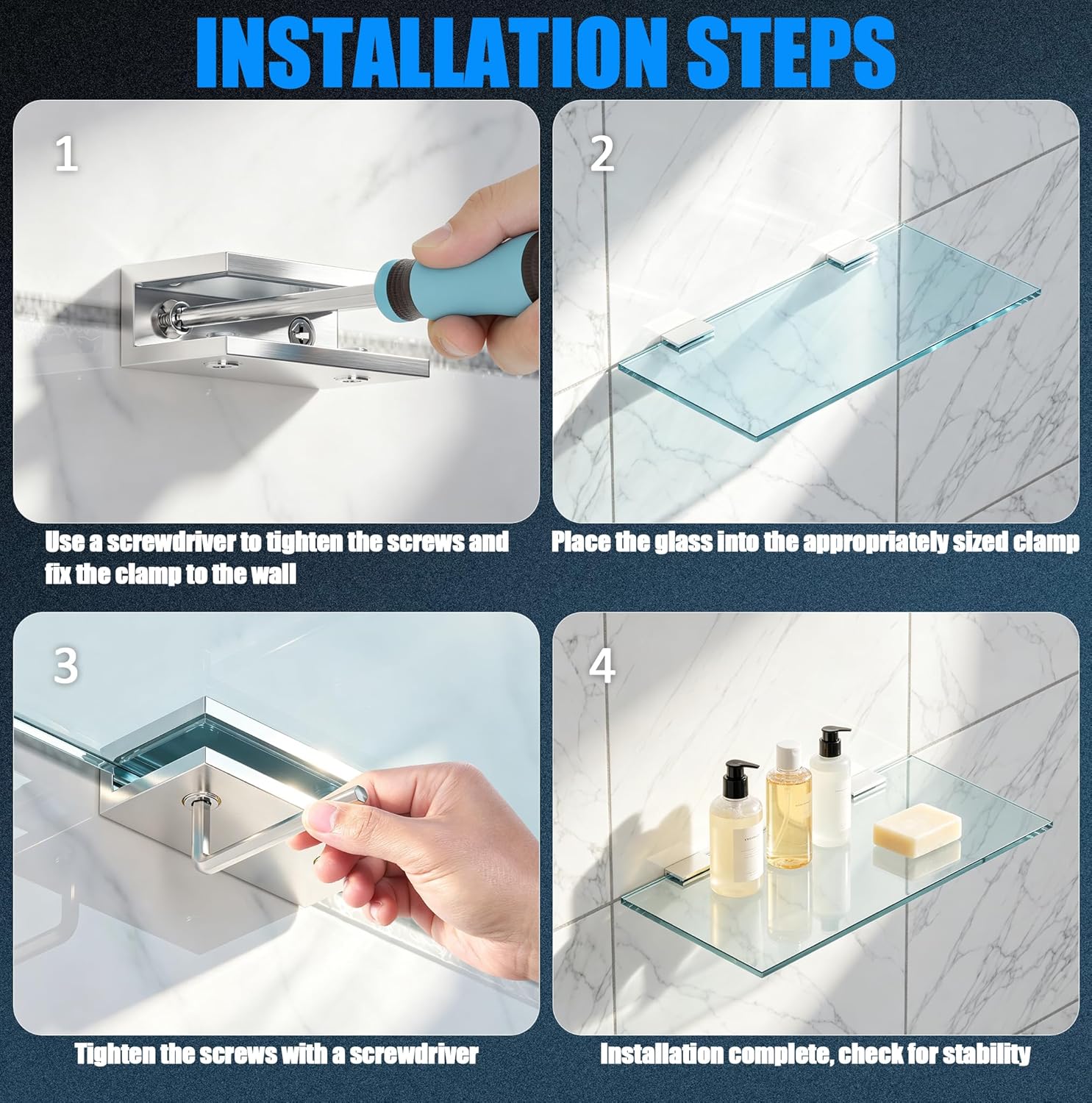 INSTALLATION STEPS

1

Use a screwdriver to tighten the screws and fix the clamp to the wall

2

Place the glass into the appropriately sized clamp

3

Tighten the screws with a screwdriver

4

Installation complete, check for stability