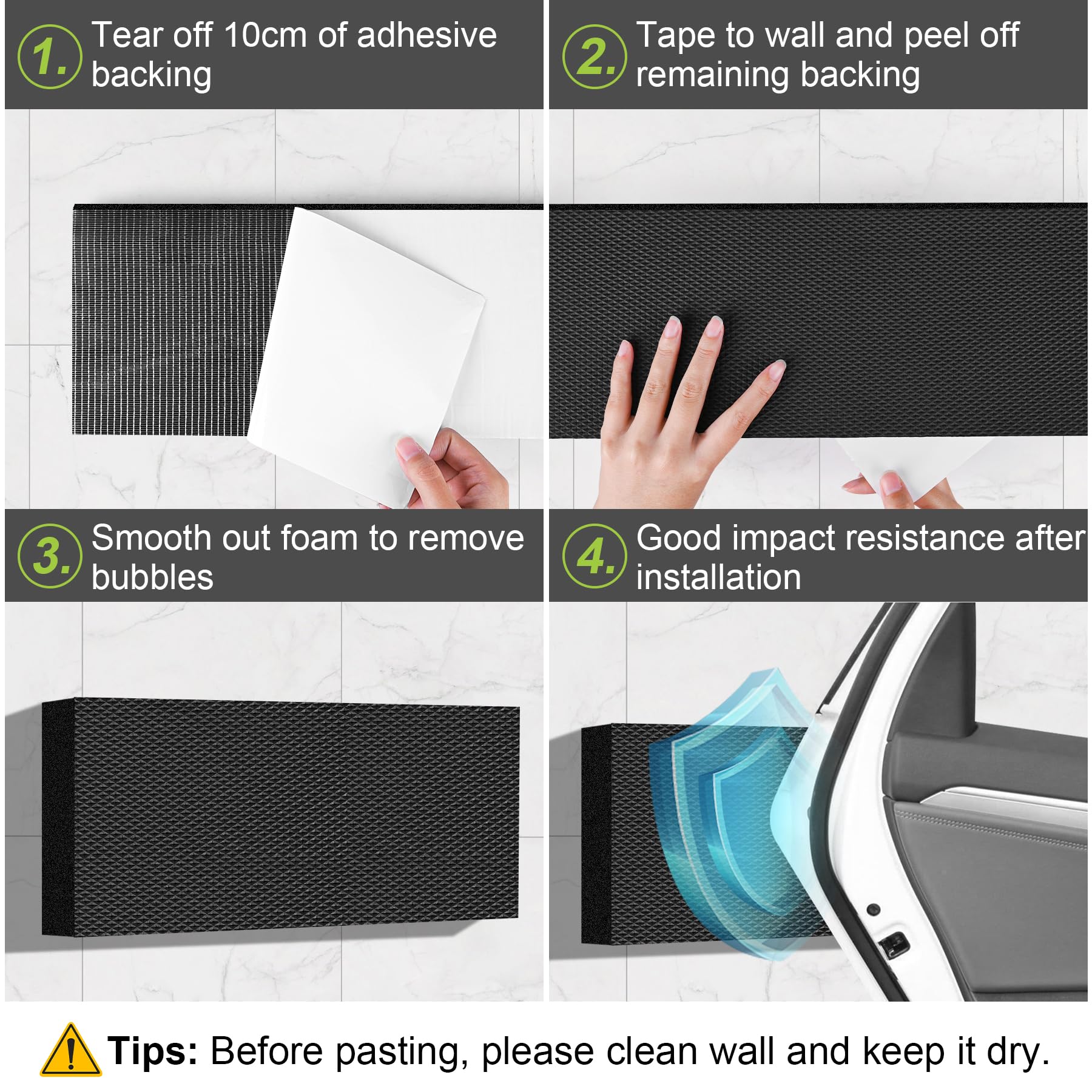 1. Tear off 10cm of adhesive backing

2. Tape to wall and peel off remaining backing

3. Smooth out foam to remove bubbles

4. Good impact resistance after installation

Tips: Before pasting, please clean wall and keep it dry.