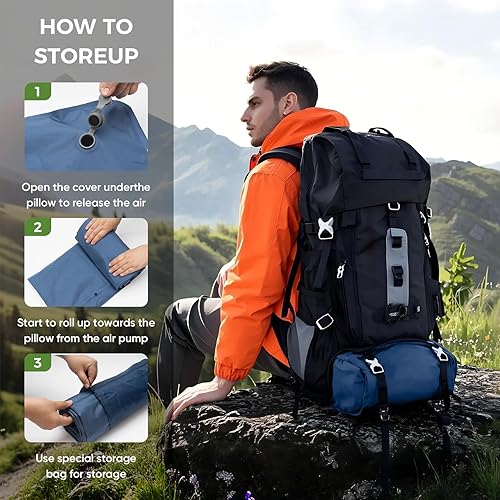 HOW TO STOREUP

1

Open the cover underthe pillow to release the air

2

Start to roll up towards the pillow from the air pump

3

Use special storage bag for storage