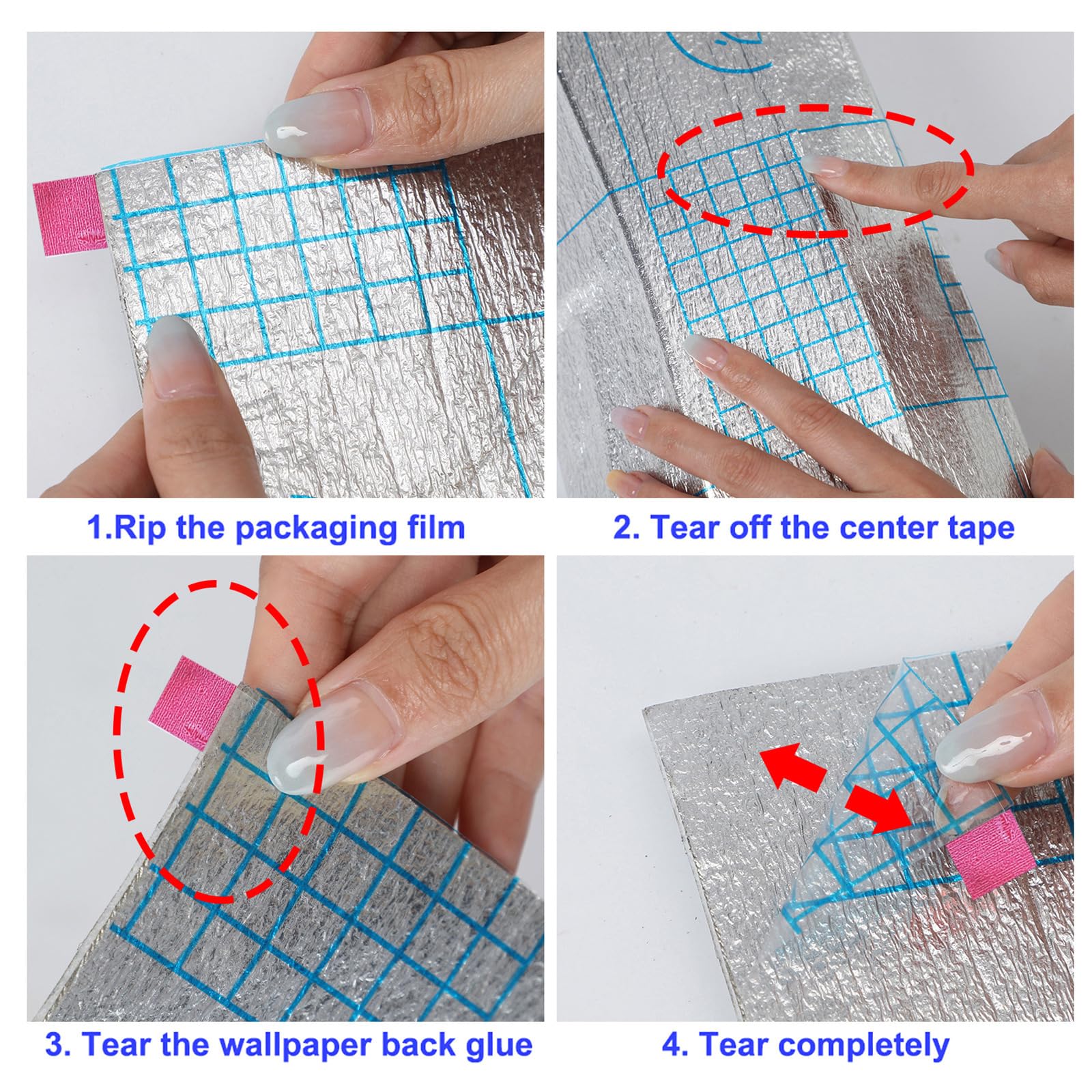 1.Rip the packaging film

2. Tear off the center tape

3. Tear the wallpaper back glue

4. Tear completely