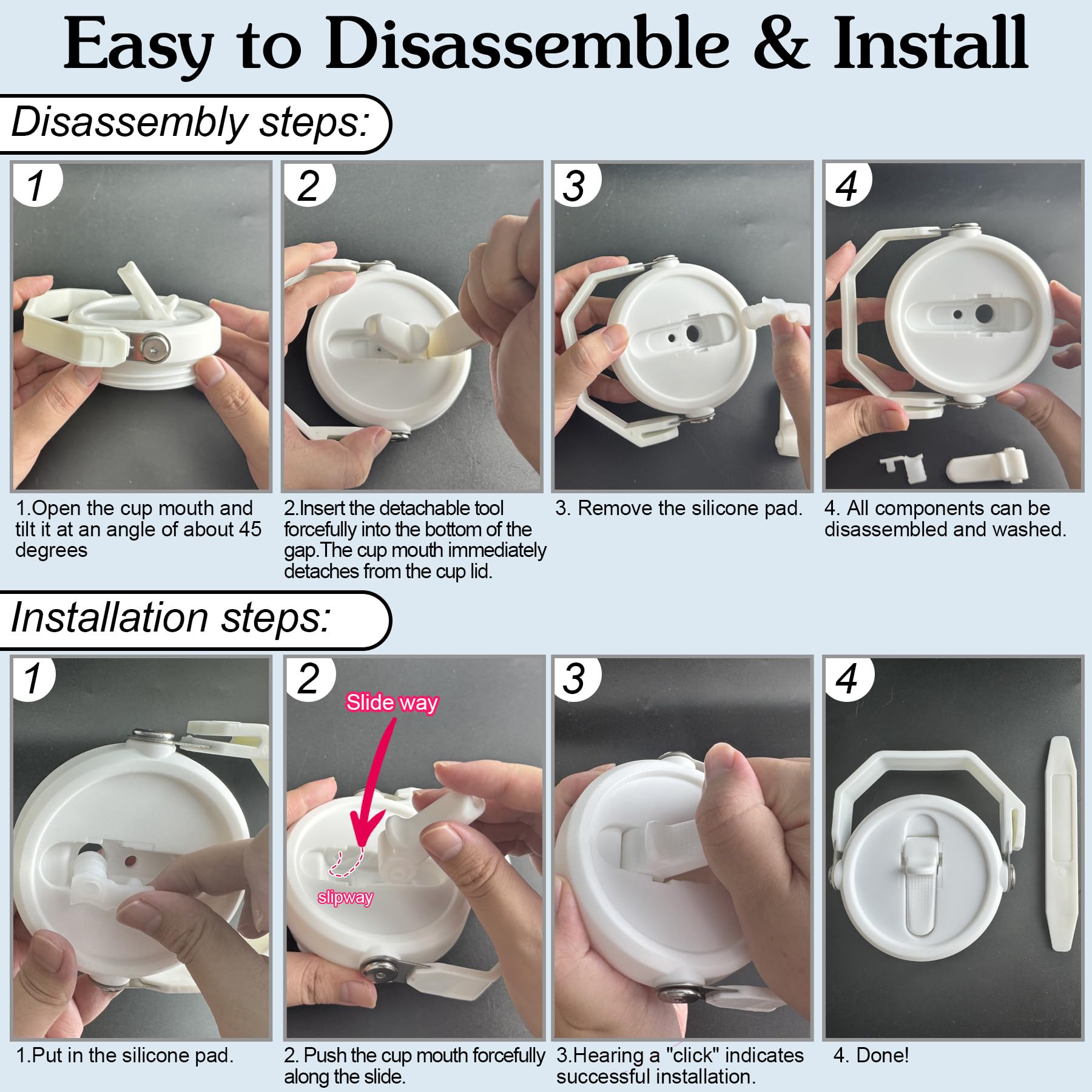 Easy to Disassemble & Install

Disassembly steps:

1

2

3

4

1.Open the cup mouth and tilt it at an angle of about 45 degrees

2.Insert the detachable tool forcefully into the bottom of the gap.The cup mouth immediately detaches from the cup lid.

3. Remove the silicone pad.

4. All components can be disassembled and washed.

Installation steps:

1

2

Slide way

slipway

3

4

1.Put in the silicone pad.

2. Push the cup mouth forcefully along the slide.

3.Hearing a "click" indicates successful installation.

4. Done!