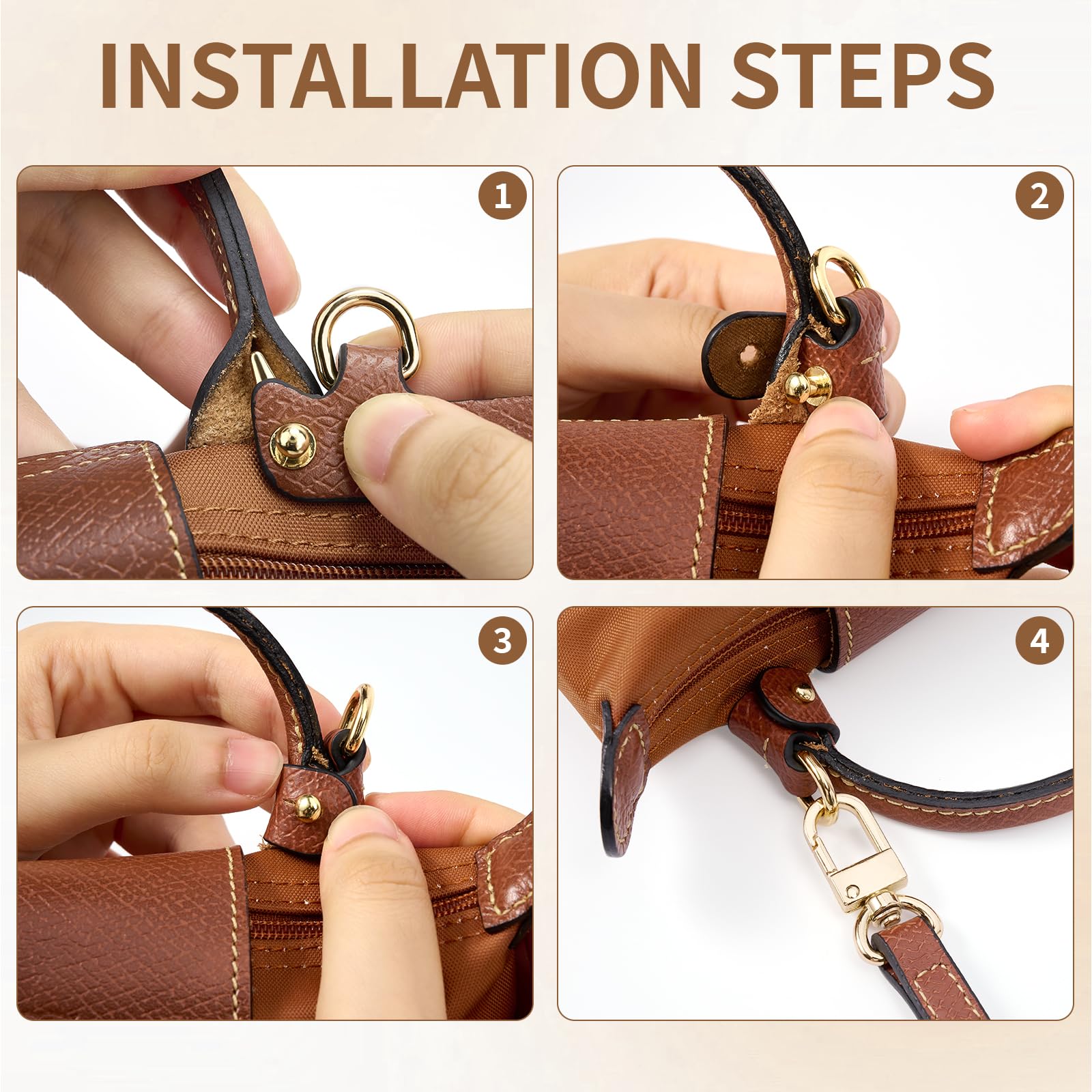 INSTALLATION STEPS

1

2

3

4