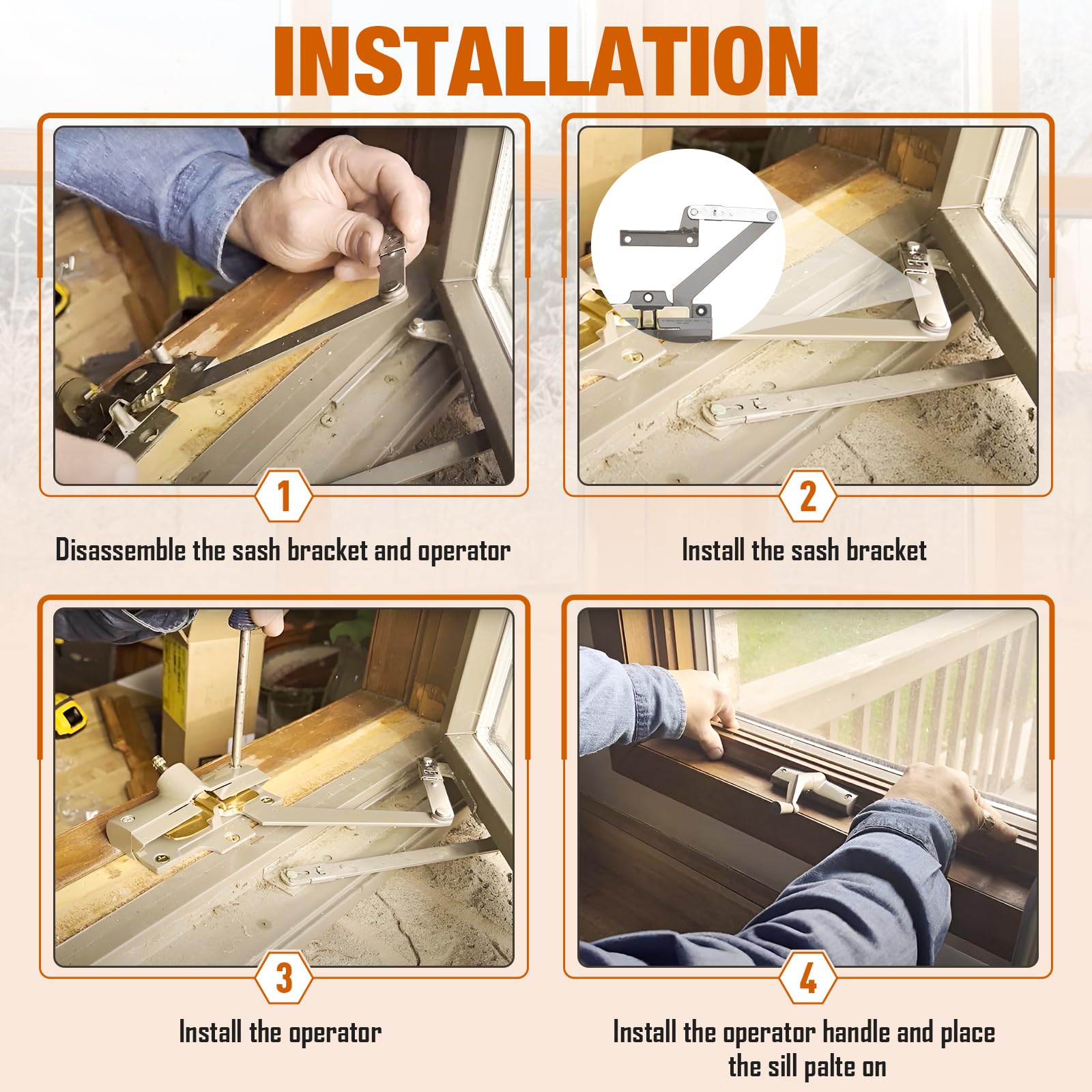 INSTALLATION

1

Disassemble the sash bracket and operator

2

Install the sash bracket

3

Install the operator

4

Install the operator handle and place the sill palte on